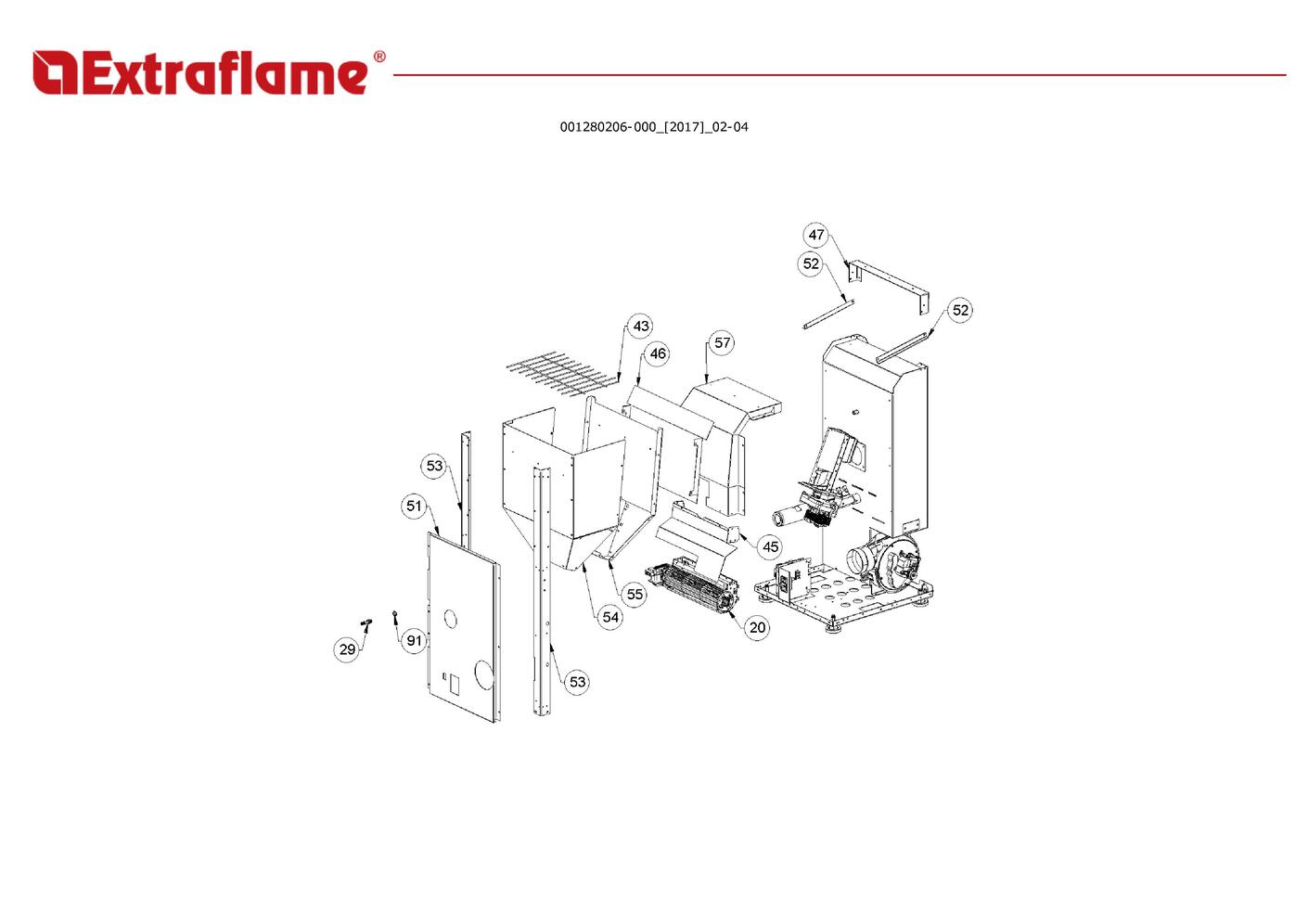 Extraflame®

001280206-000_[2017]_02-04

47
52
52
43
46
57
53
51
45
55
54
20
29
91
53