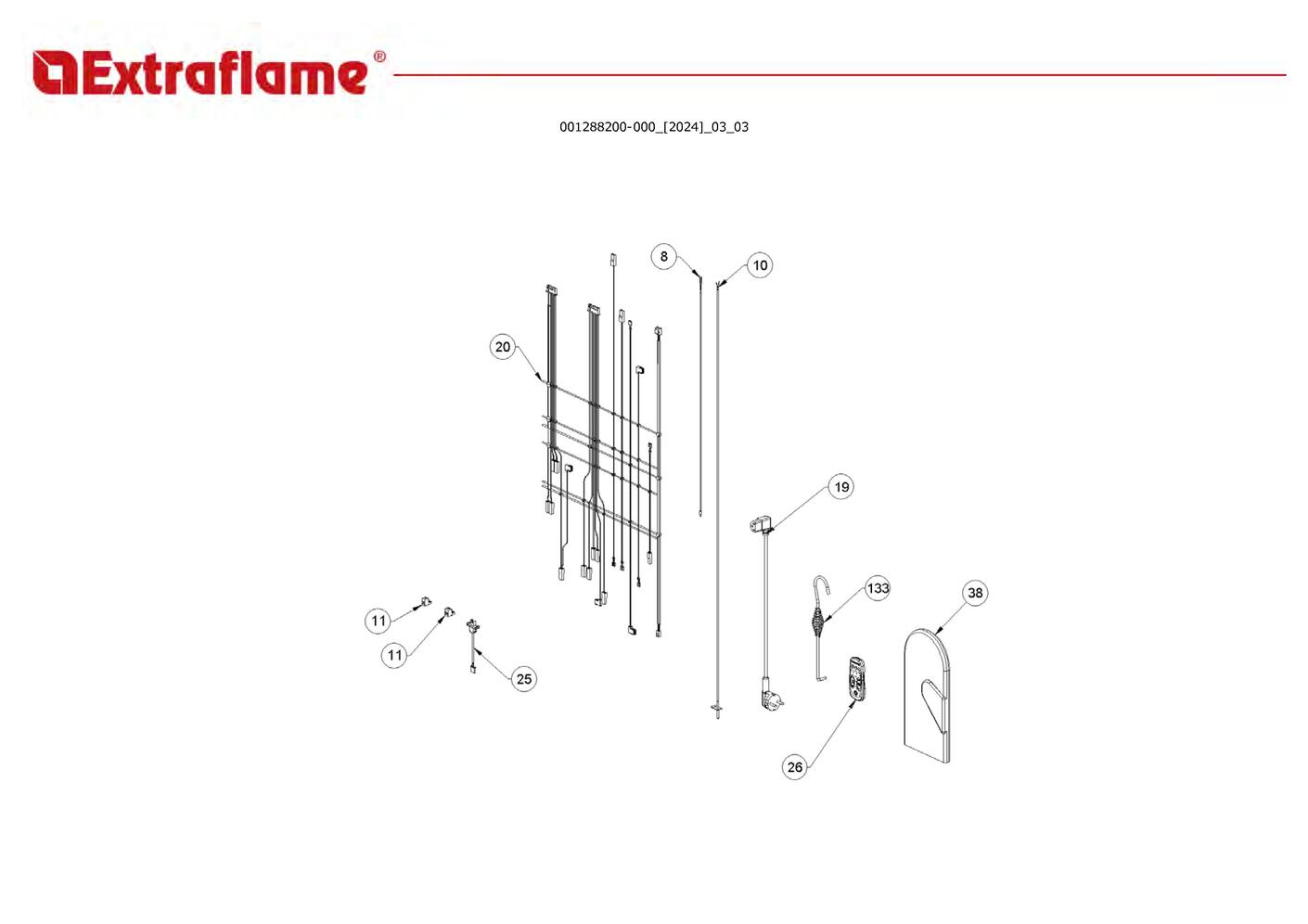 Extraflame®

001288200-000_[2024]_03_03

8
10
20
19
133
38
11
11
25
26