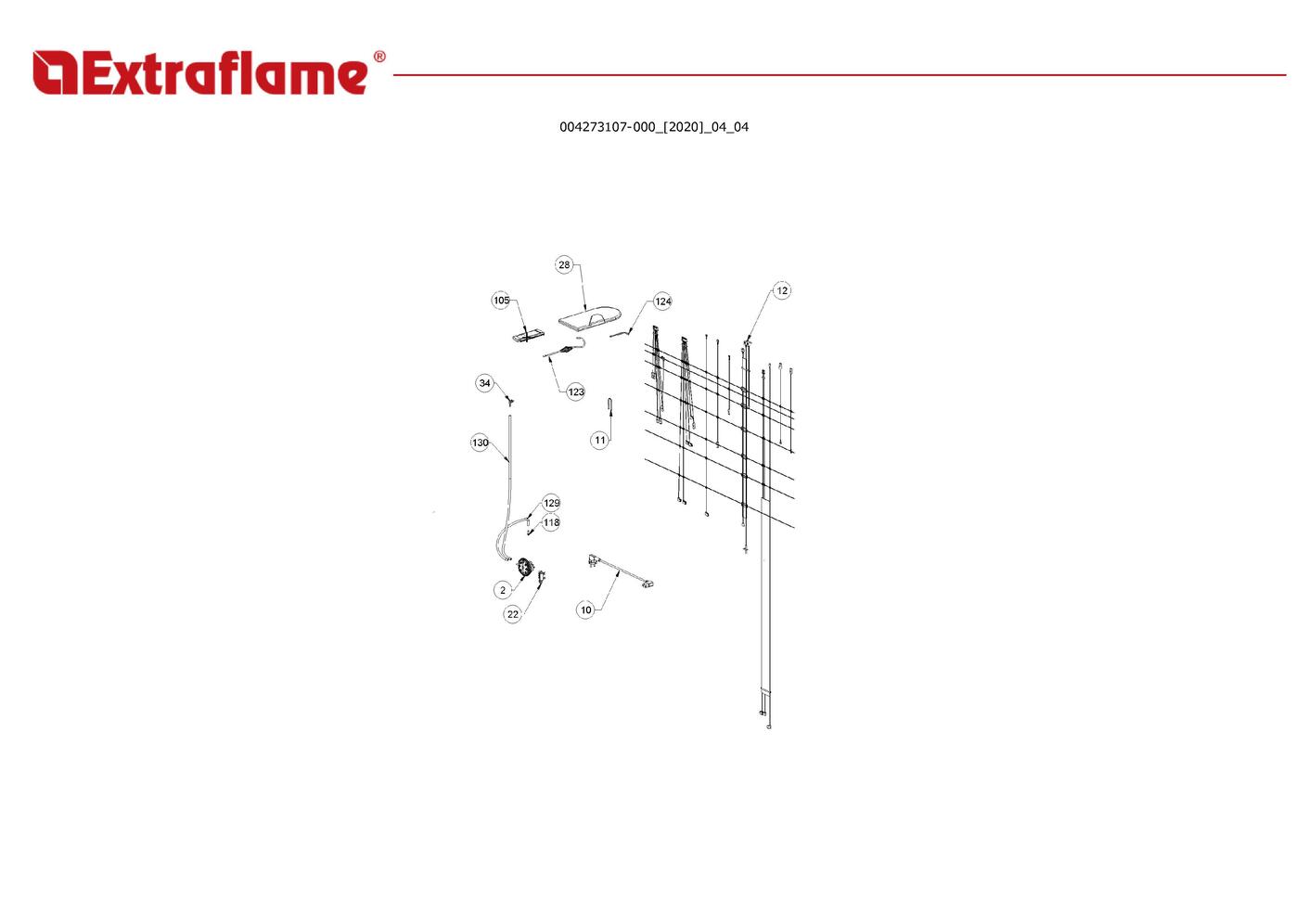 Extraflame®

004273107-000_[2020]_04_04

28
105
124
12
34
123
11
130
129
118
2
22
10