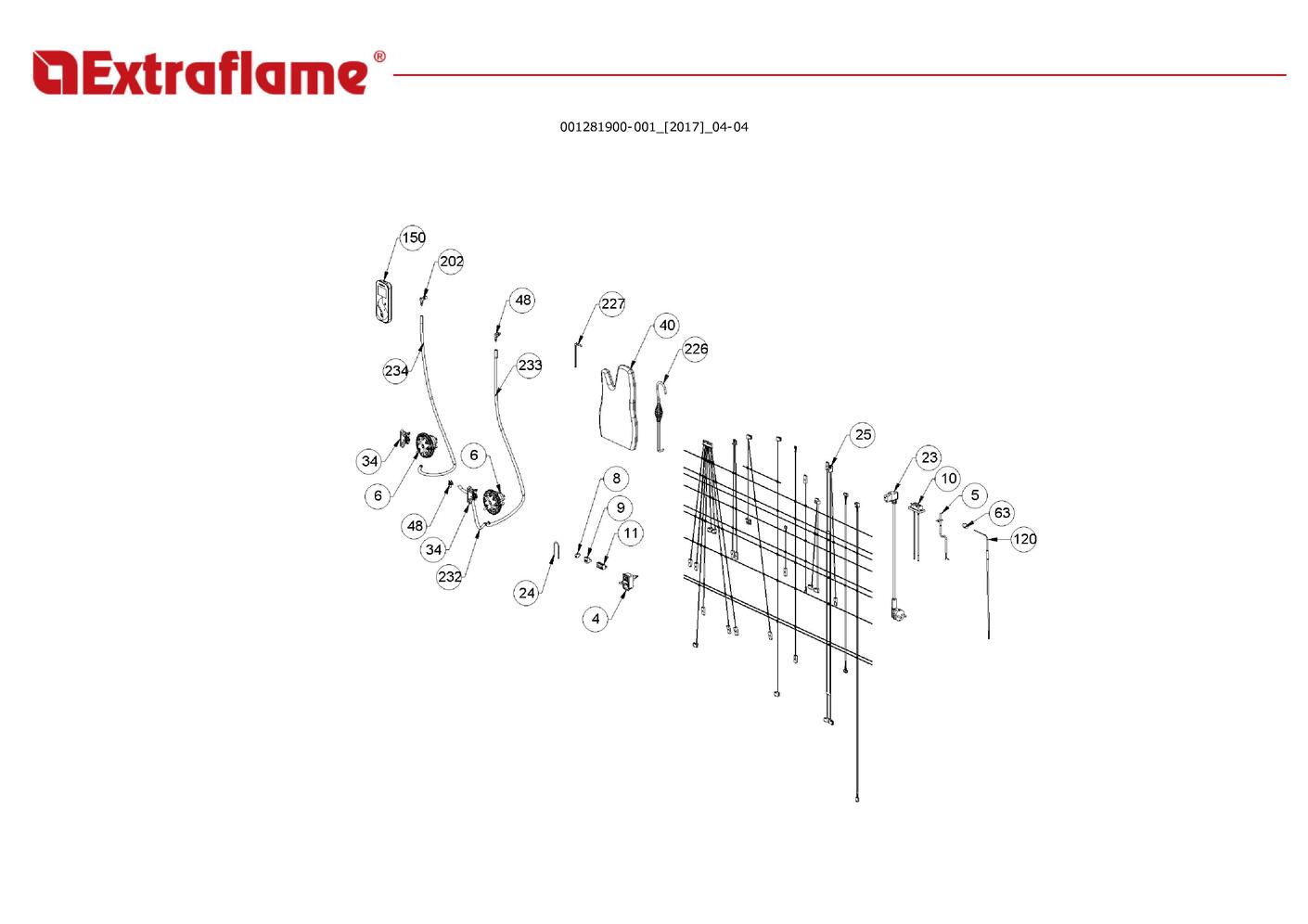 Extraflame®

001281900-001_[2017]_04-04

150
202
48
227
40
226
234
233
34
6
6
48
34
232
8
9
11
24
4
25
23
10
5
63
120