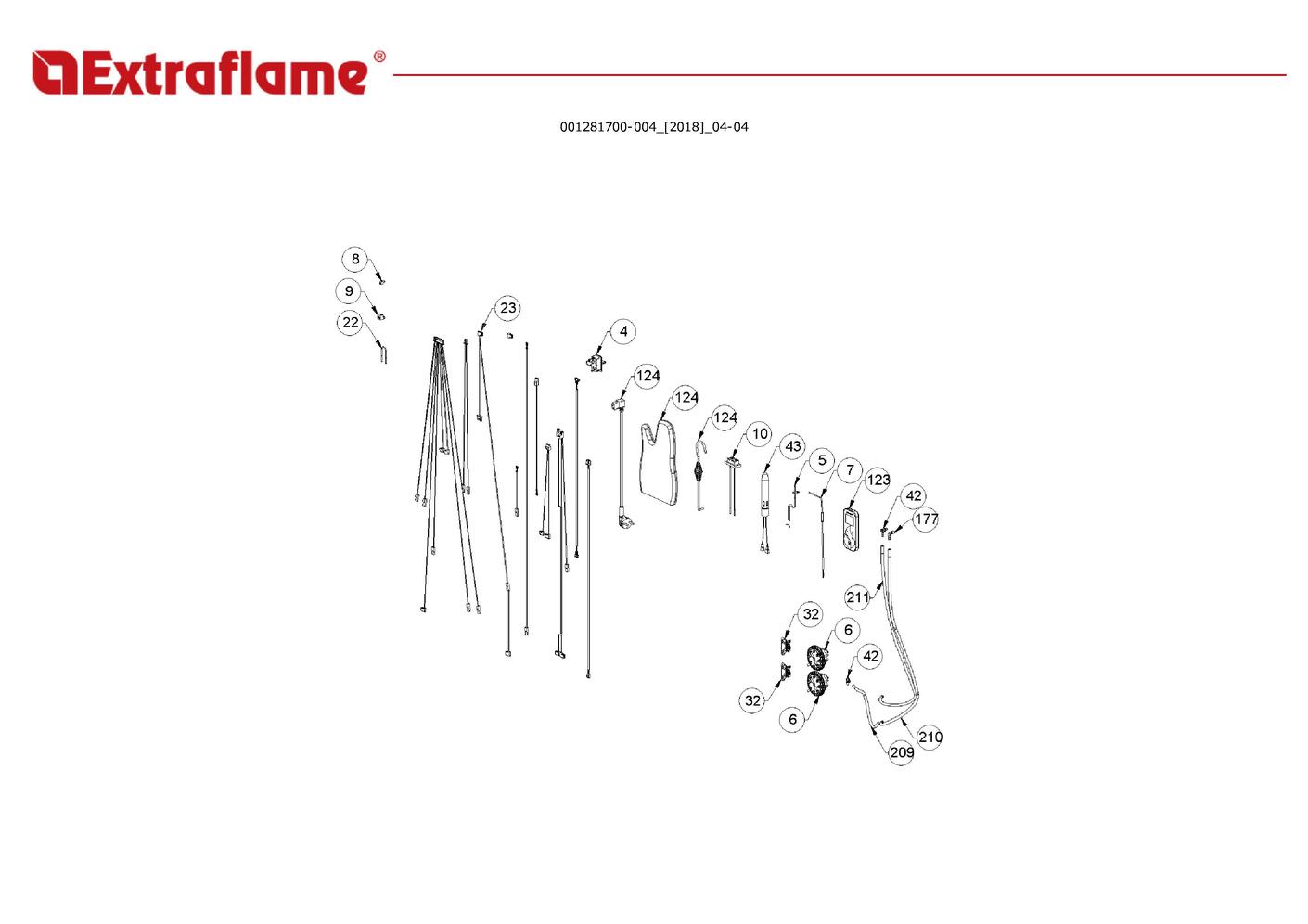 Extraflame®

001281700-004_[2018]_04-04

8
9
22
23
4
124
124
124
10
43
5
7
123
42
177
211
32
6
42
32
6
210
209