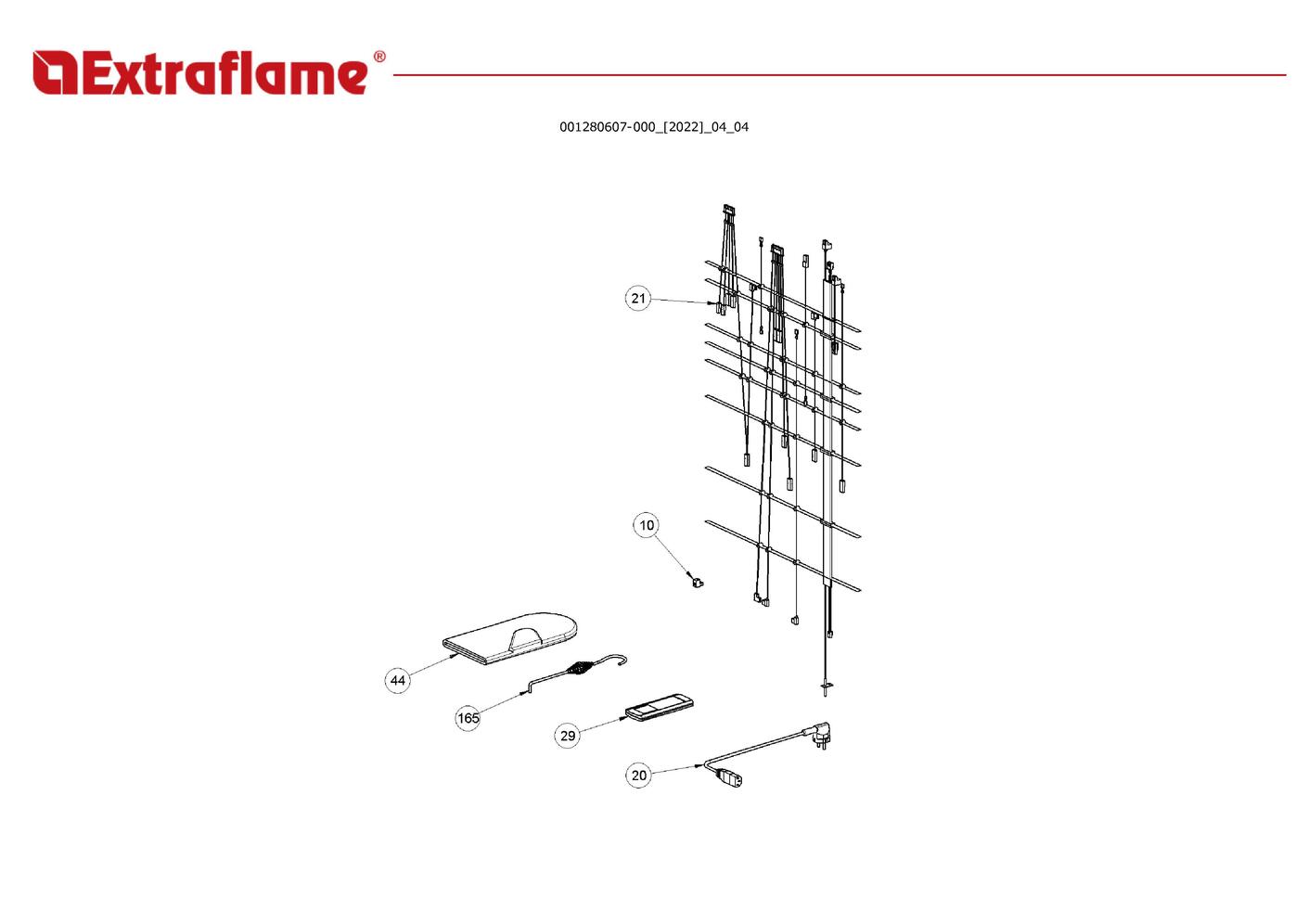 Extraflame®

001280607-000_[2022]_04_04

21

10

44

165

29

20