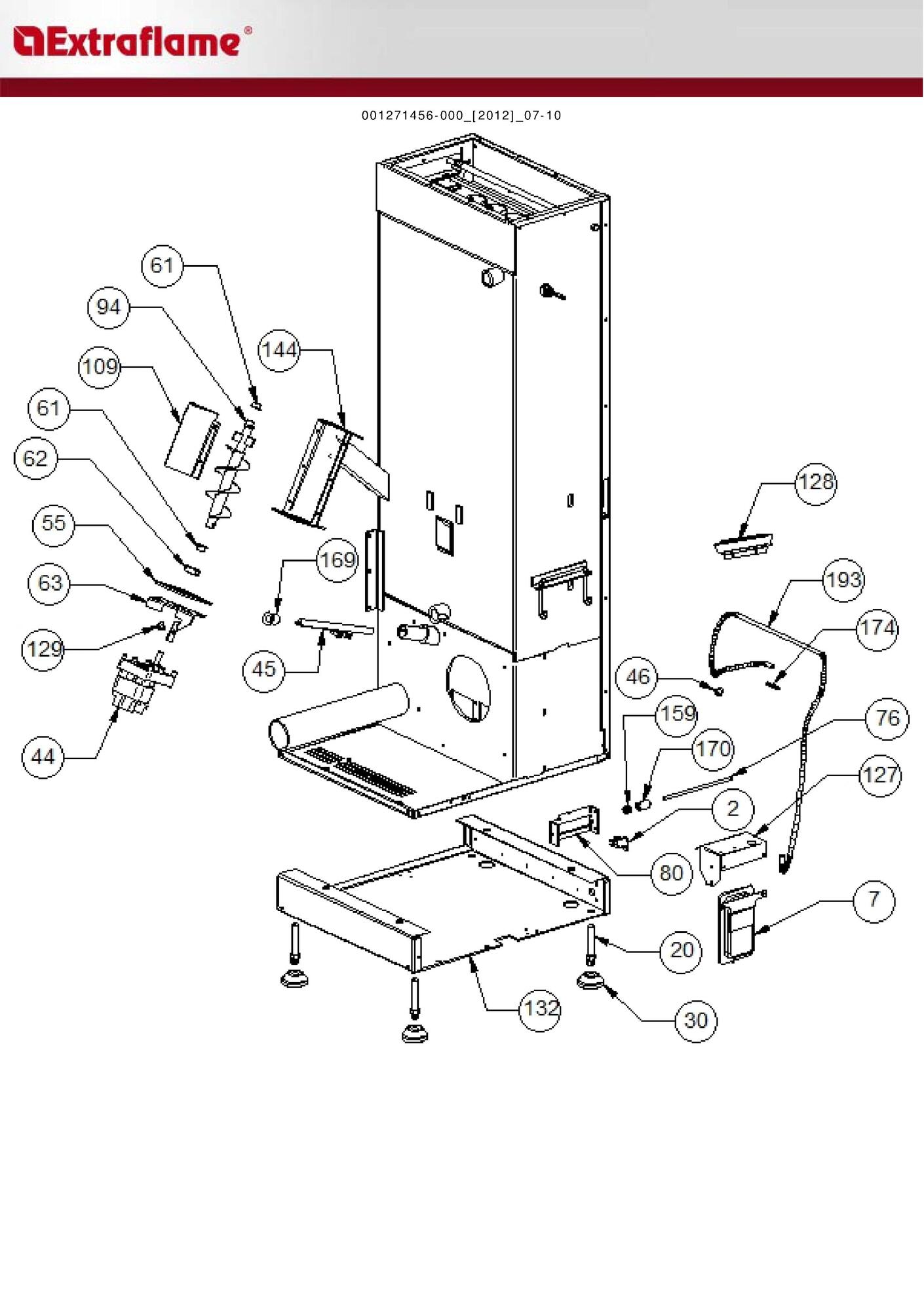 Extraflame®

001271456-000_[2012]_07-10

61
94
109
144
61
62
55
63
129
44
169
45
128
193
174
46
159
170
76
127
2
80
7
20
132
30