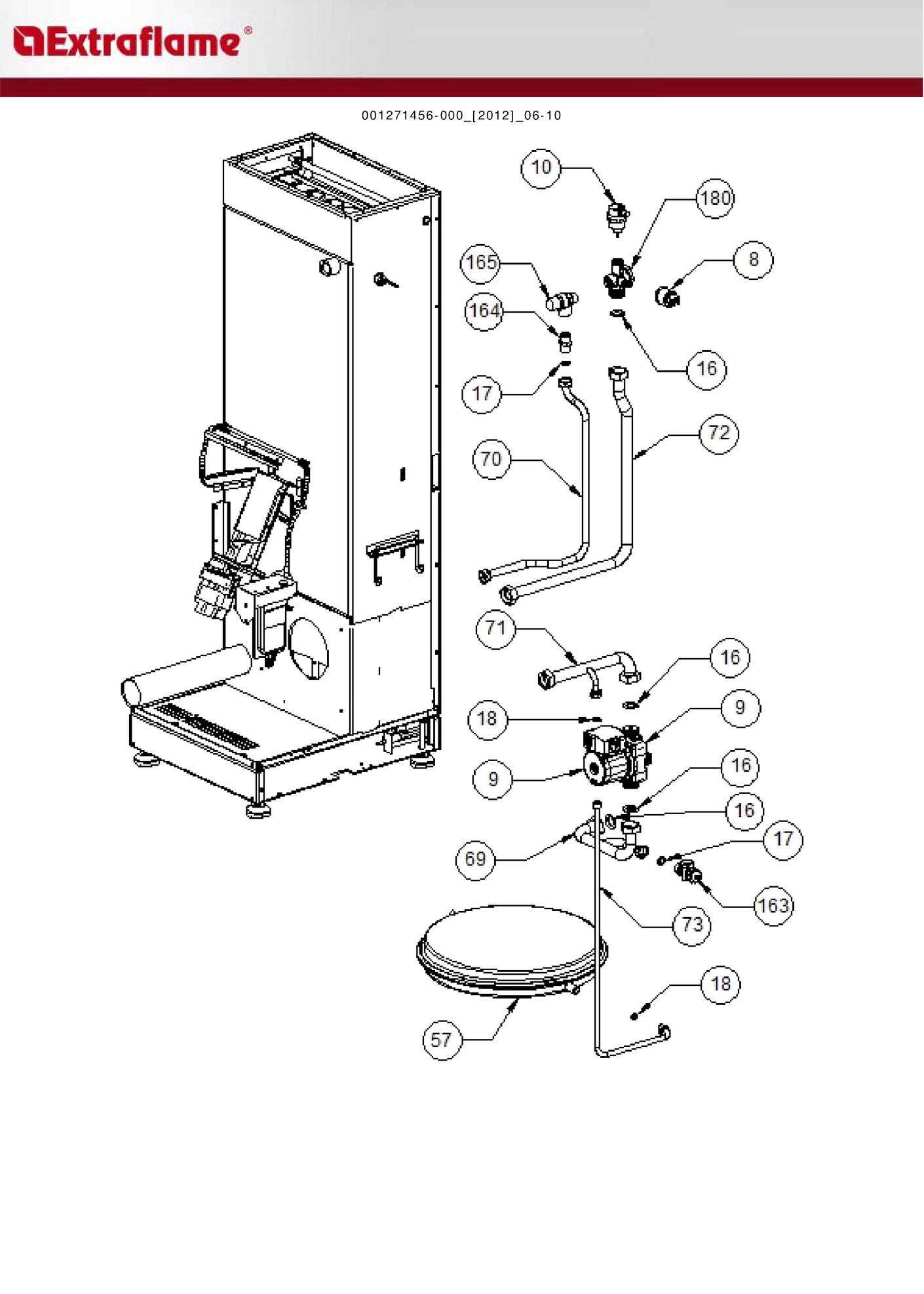 Extraflame®

001271456-000_[2012]_06-10

10
180
165
8
164
16
17
72
70
71
16
18
9
9
16
16
17
69
163
73
18
57