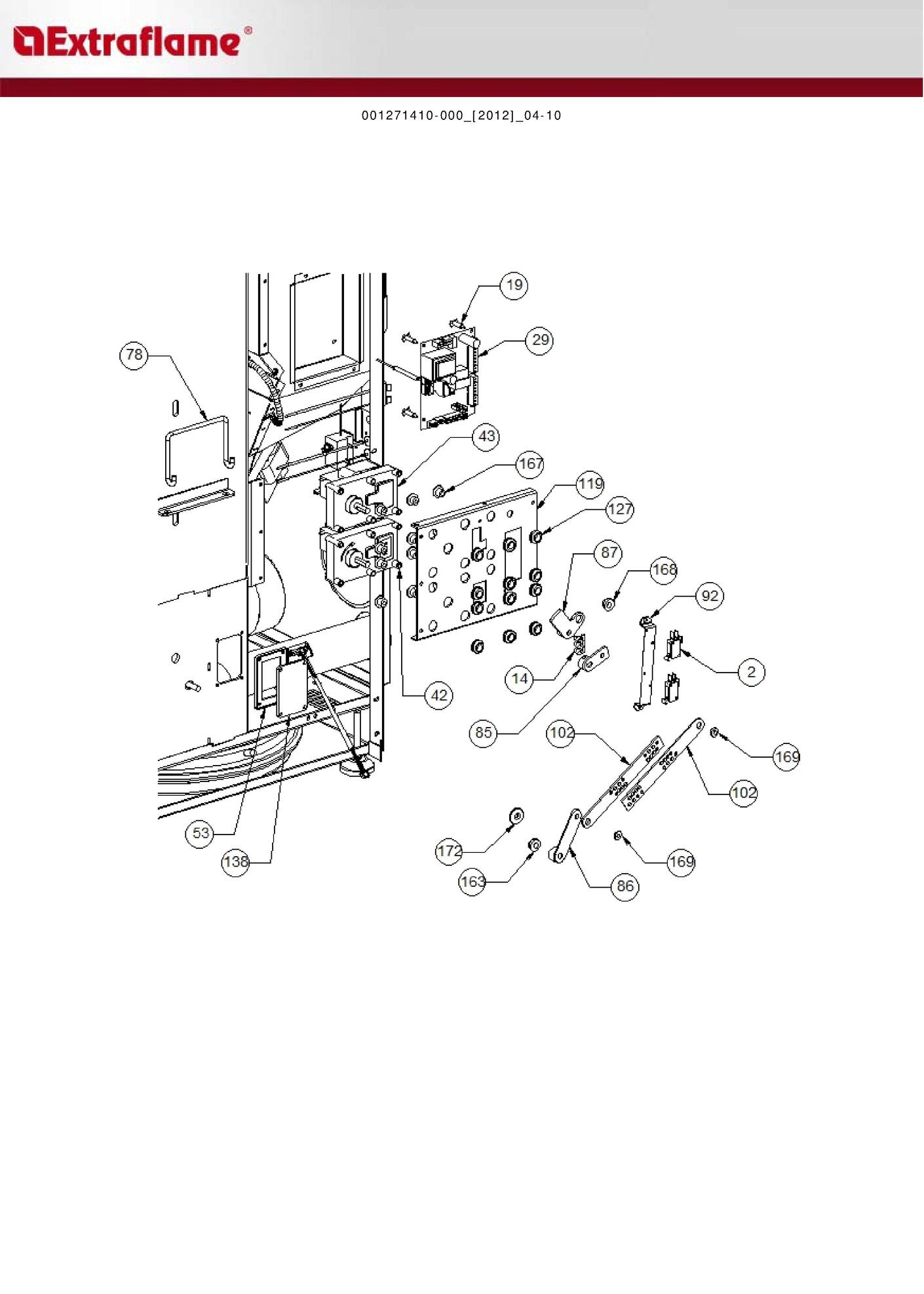 Extraflame®

001271410-000_[2012]_04-10

19
29
78
43
167
119
127
87
168
92
2
14
42
85
102
169
102
53
138
172
163
169
86