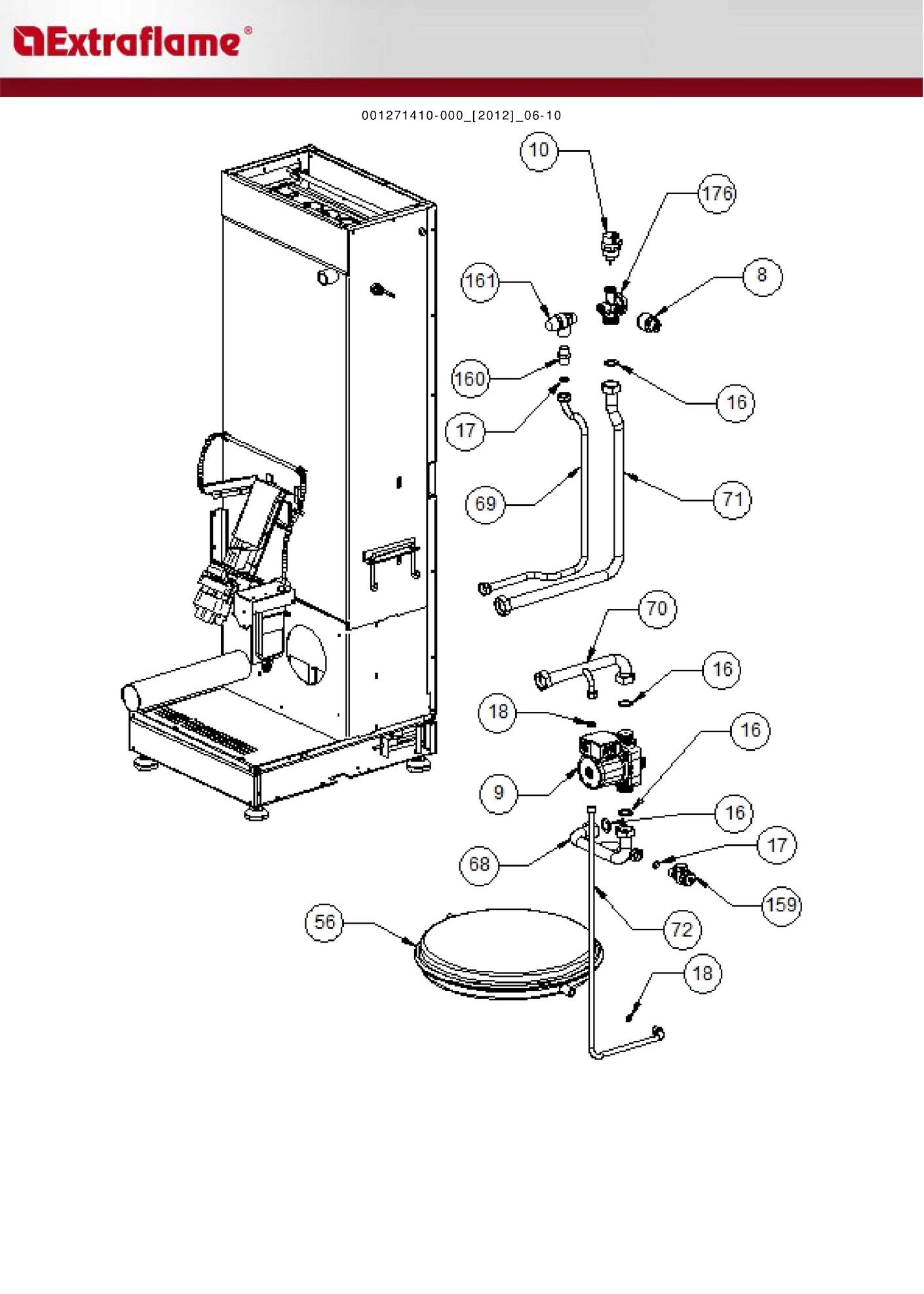 Extraflame®

001271410-000_[2012]_06-10

10
176
161
8
160
16
17
69
71
70
16
18
16
9
16
68
17
159
56
72
18