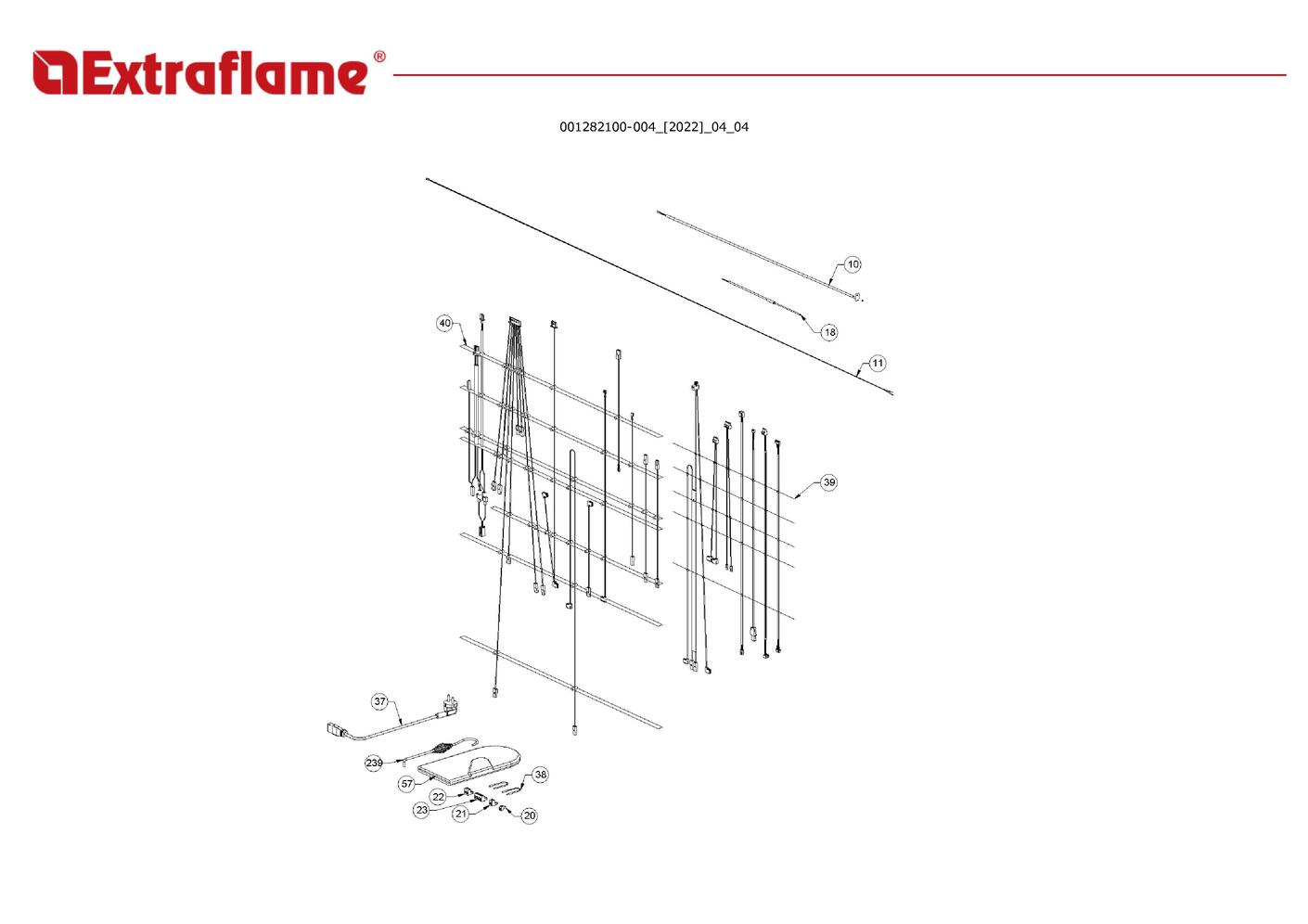 Extraflame®

001282100-004_[2022]_04_04

10
18
11
40
39
37
239
57
38
22
23
21
20