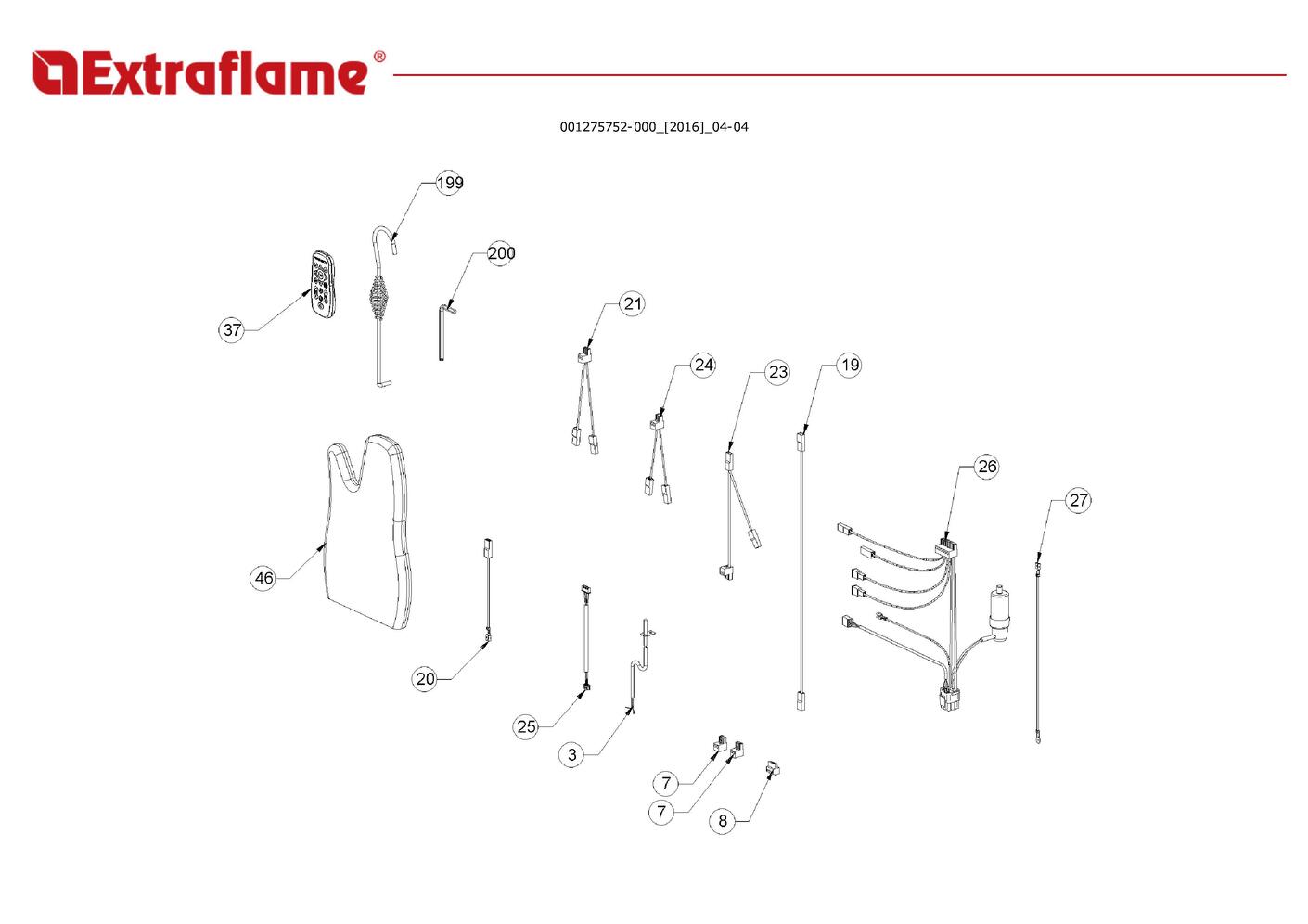 Extraflame®

001275752-000_[2016]_04-04

199
200
37
21
24
23
19
26
27
46
20
25
3
7
7
8