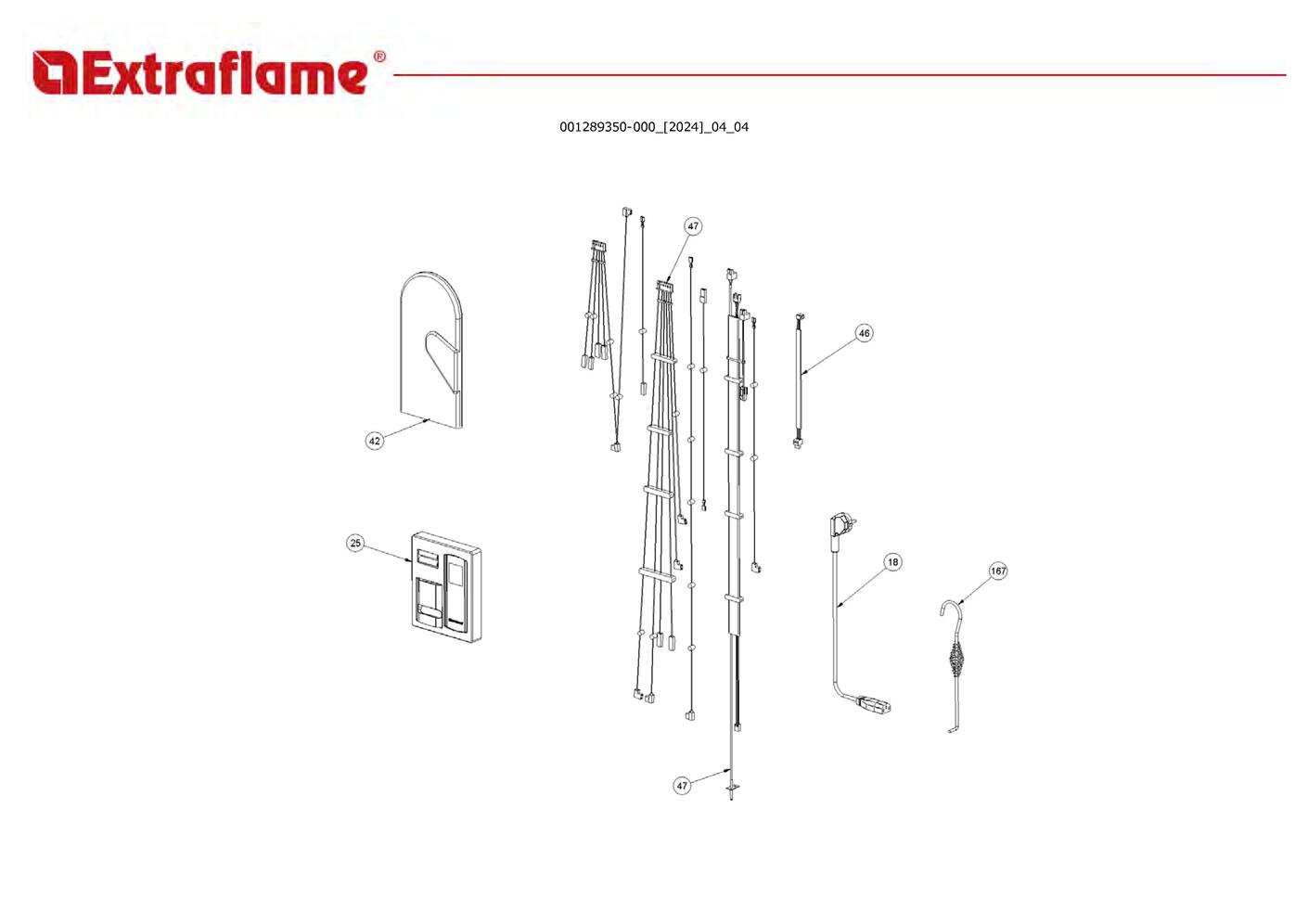 Extraflame®

001289350-000_[2024]_04_04

47

46

42

25

18

167

47