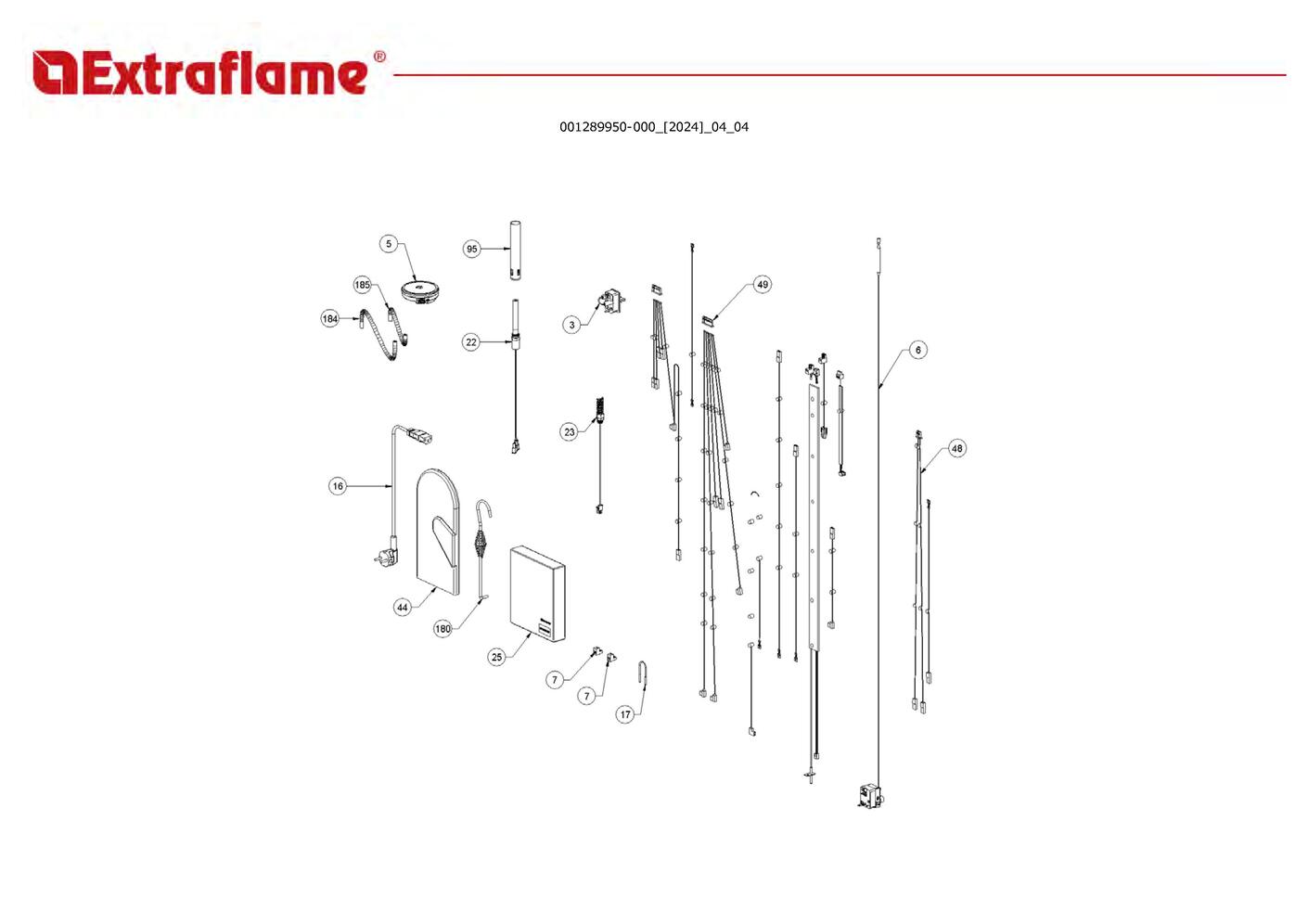 Extraflame®

001289950-000_[2024]_04_04

5
95
185
184
22
3
49
6
23
48
16
44
180
25
7
7
17