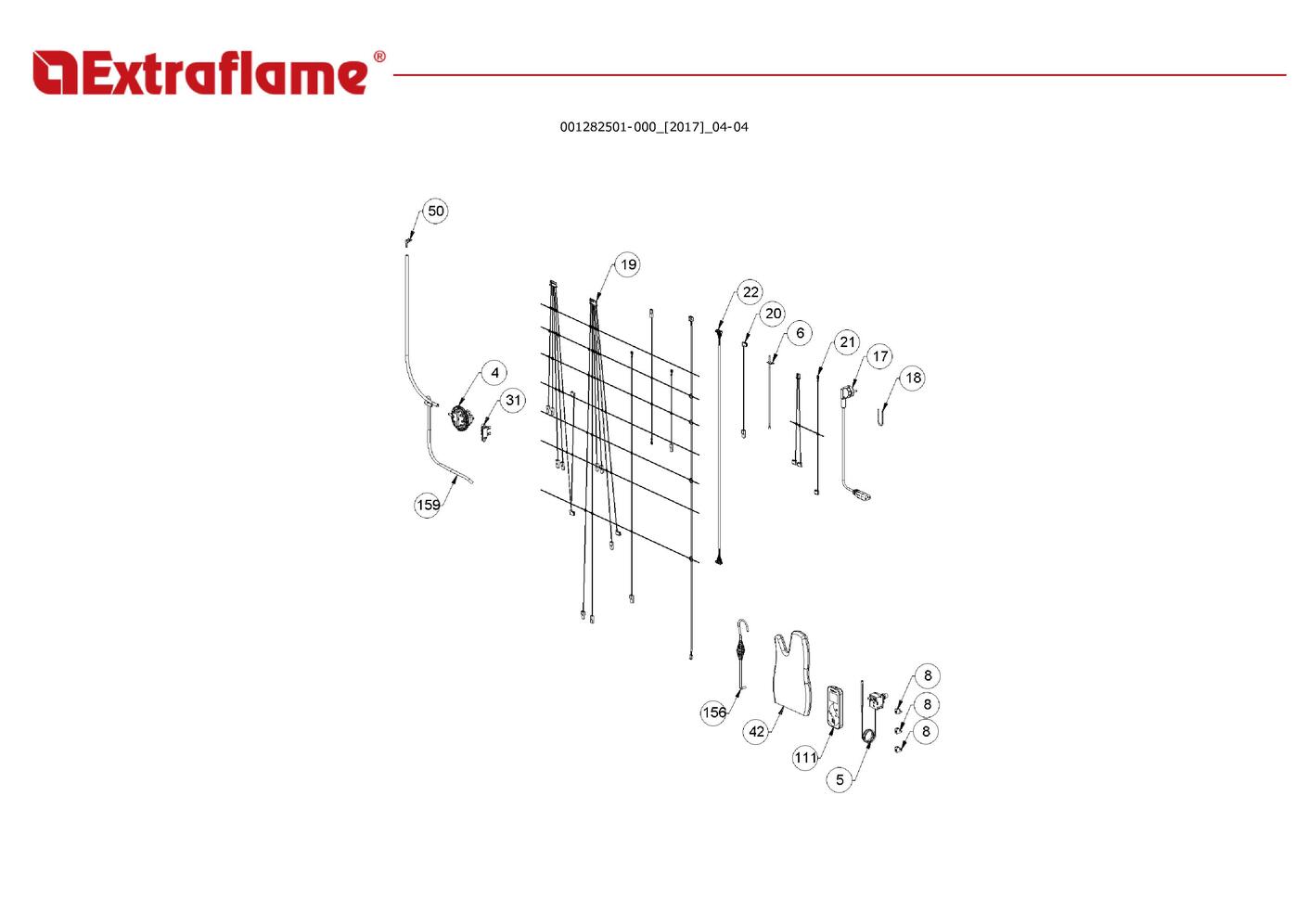 Extraflame®

001282501-000_[2017]_04-04

50
19
22
20
6
21
17
18
4
31
159
156
42
111
5
8
8
8