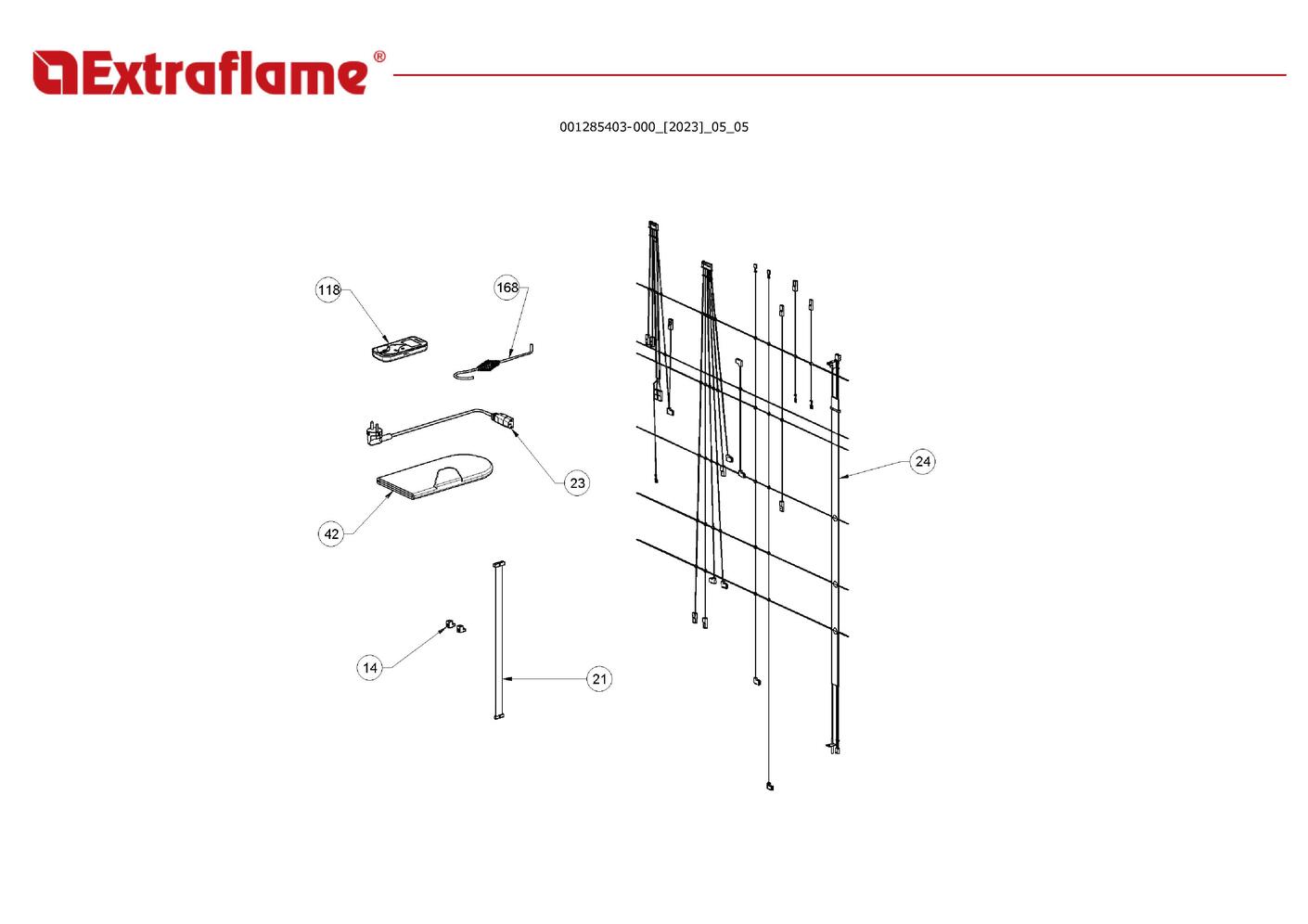 Extraflame®

001285403-000_[2023]_05_05

118

168

23

42

24

14

21