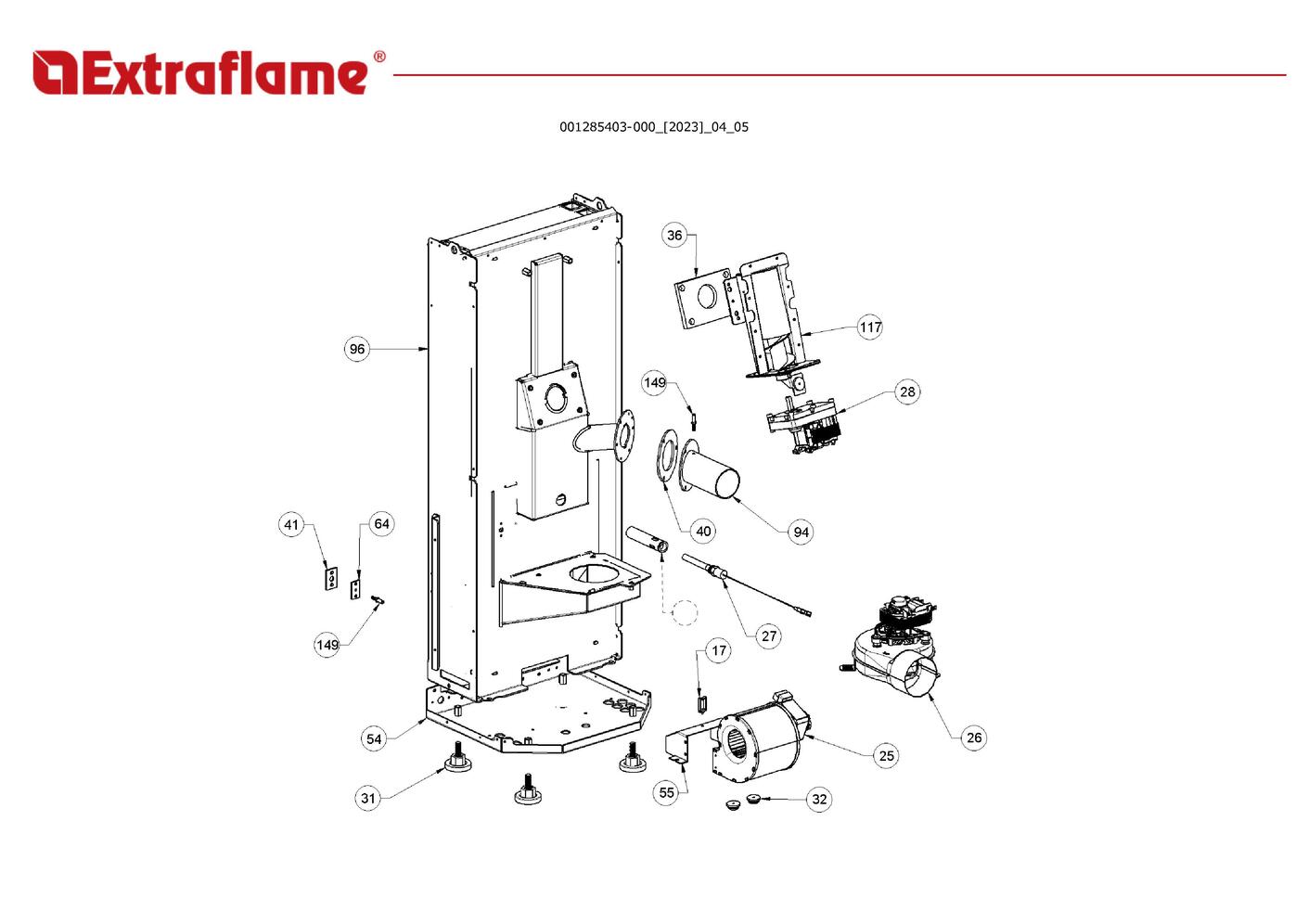 Extraflame®

001285403-000_[2023]_04_05

36
117
96
149
28
40
94
41
64
27
149
17
26
54
25
31
55
32