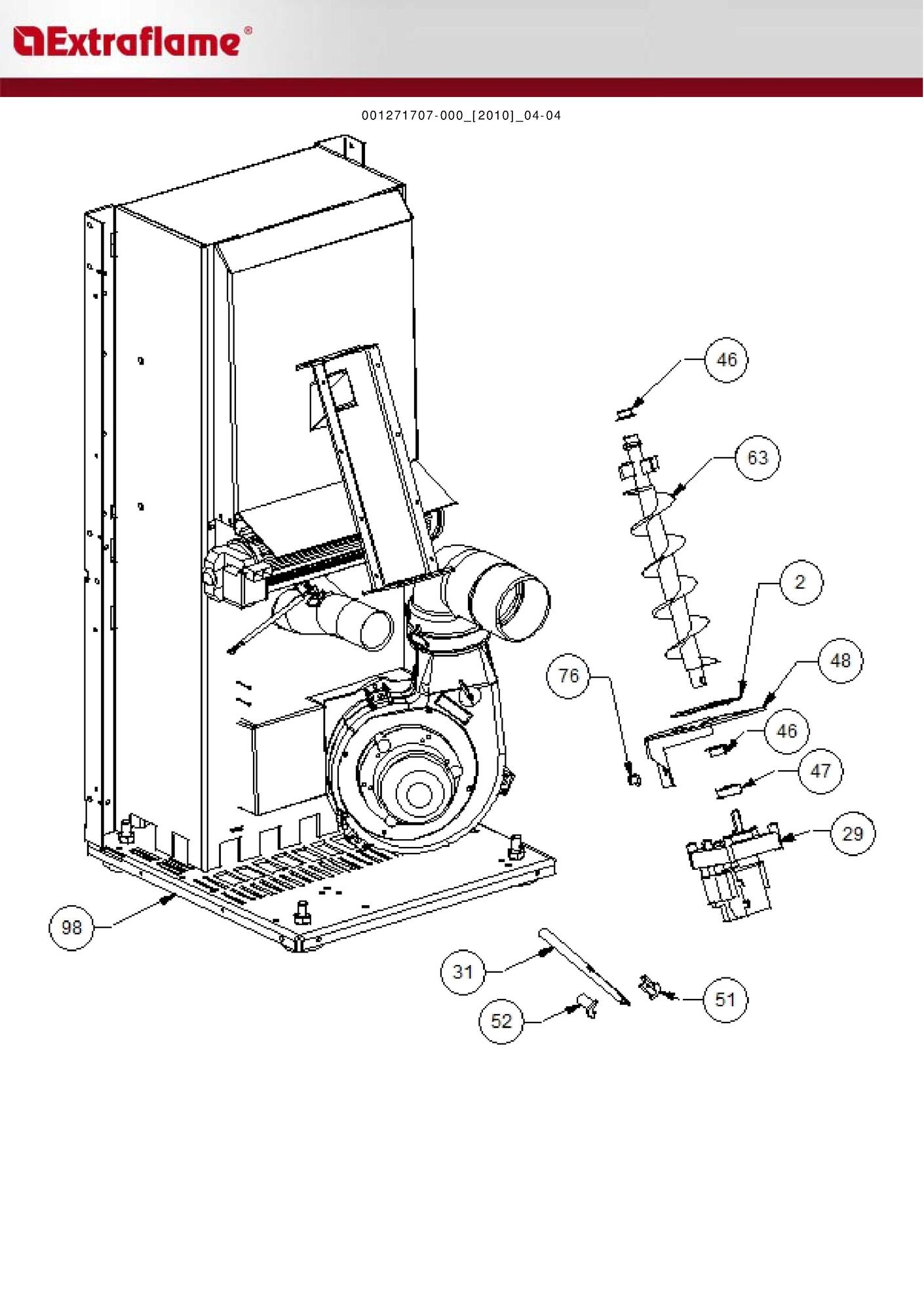 Extraflame®

001271707-000_[2010]_04-04

46

63

2

48

76

46

47

29

98

31

51

52