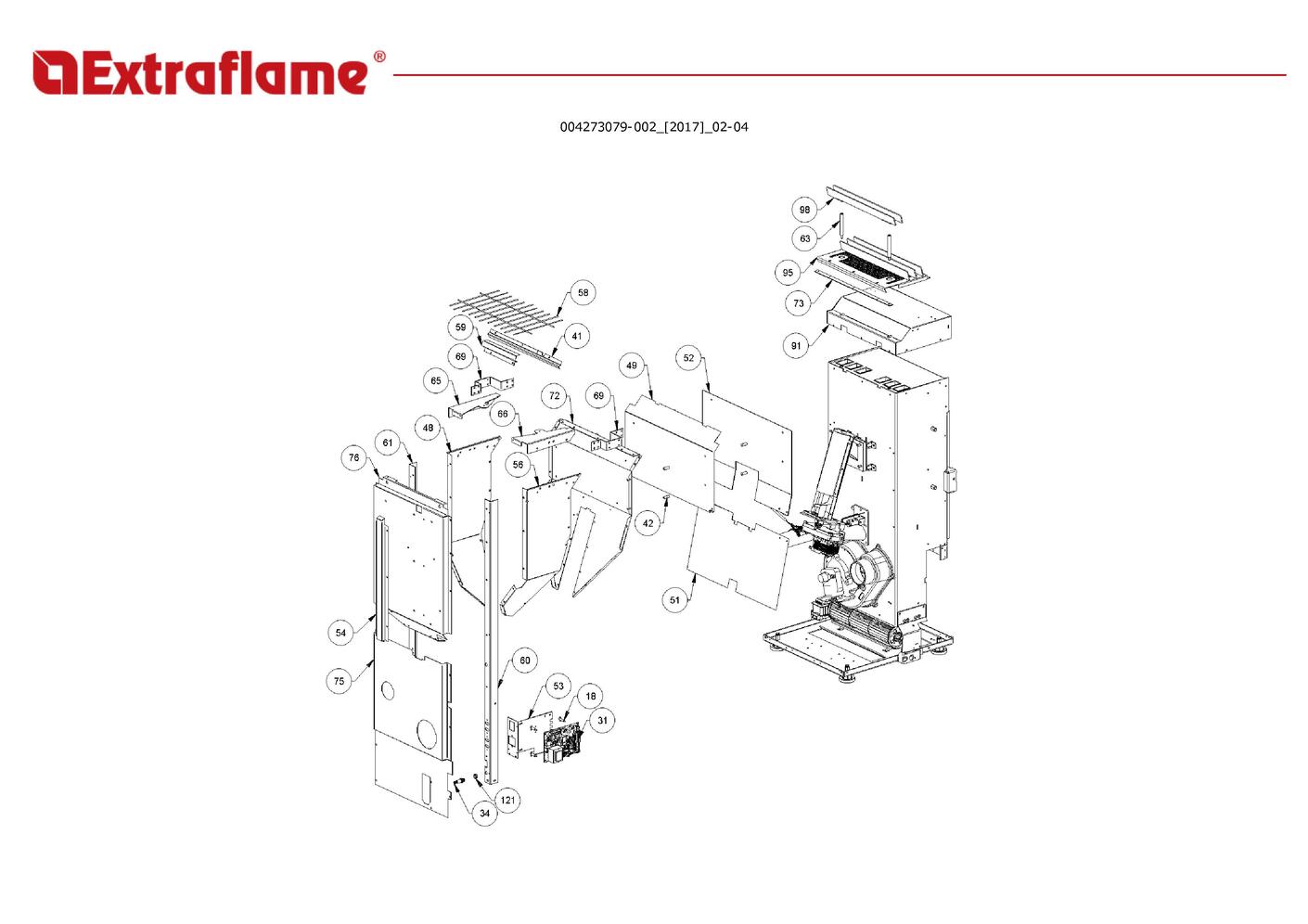 Extraflame®

004273079-002_[2017]_02-04

98
63
95
73
91
58
59
41
69
65
66
72
69
49
52
48
61
76
56
42
51
54
75
60
53
18
31
121
34