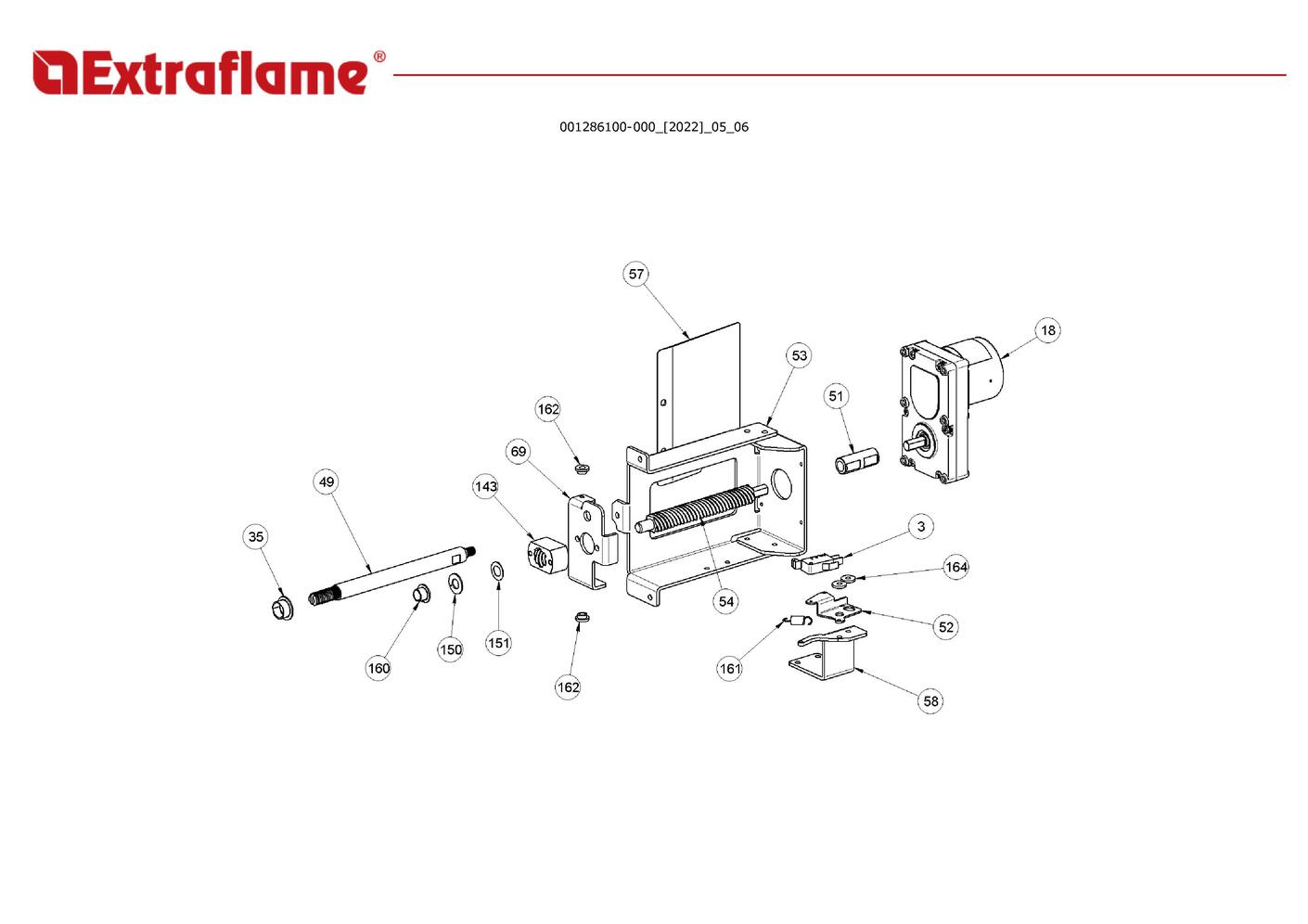 Extraflame®

001286100-000_[2022]_05_06

57

18

53

51

162

69

49

143

35

3

164

54

52

160

150

151

162

161

58