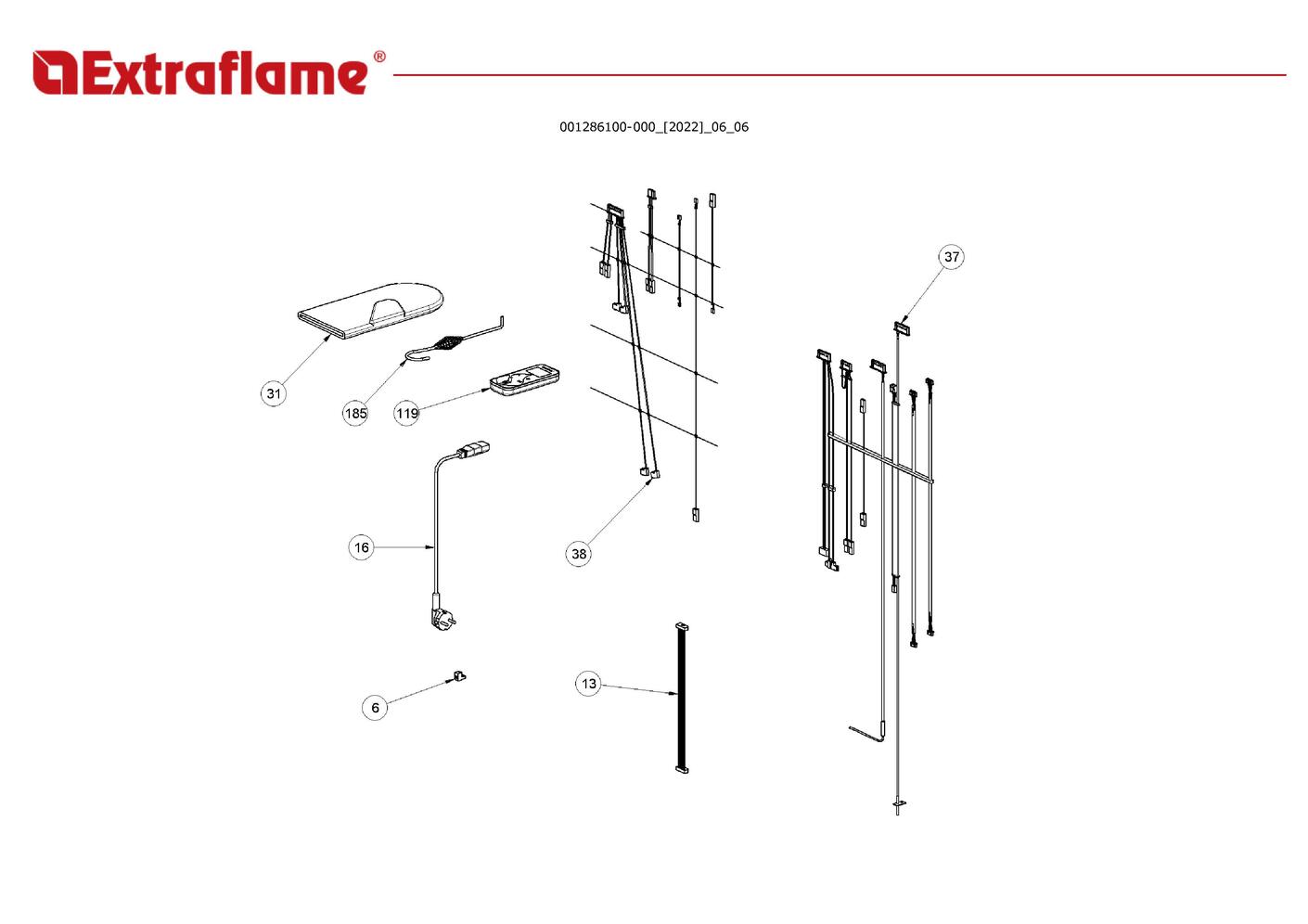 Extraflame®

001286100-000_[2022]_06_06

37

31

185

119

16

38

6

13