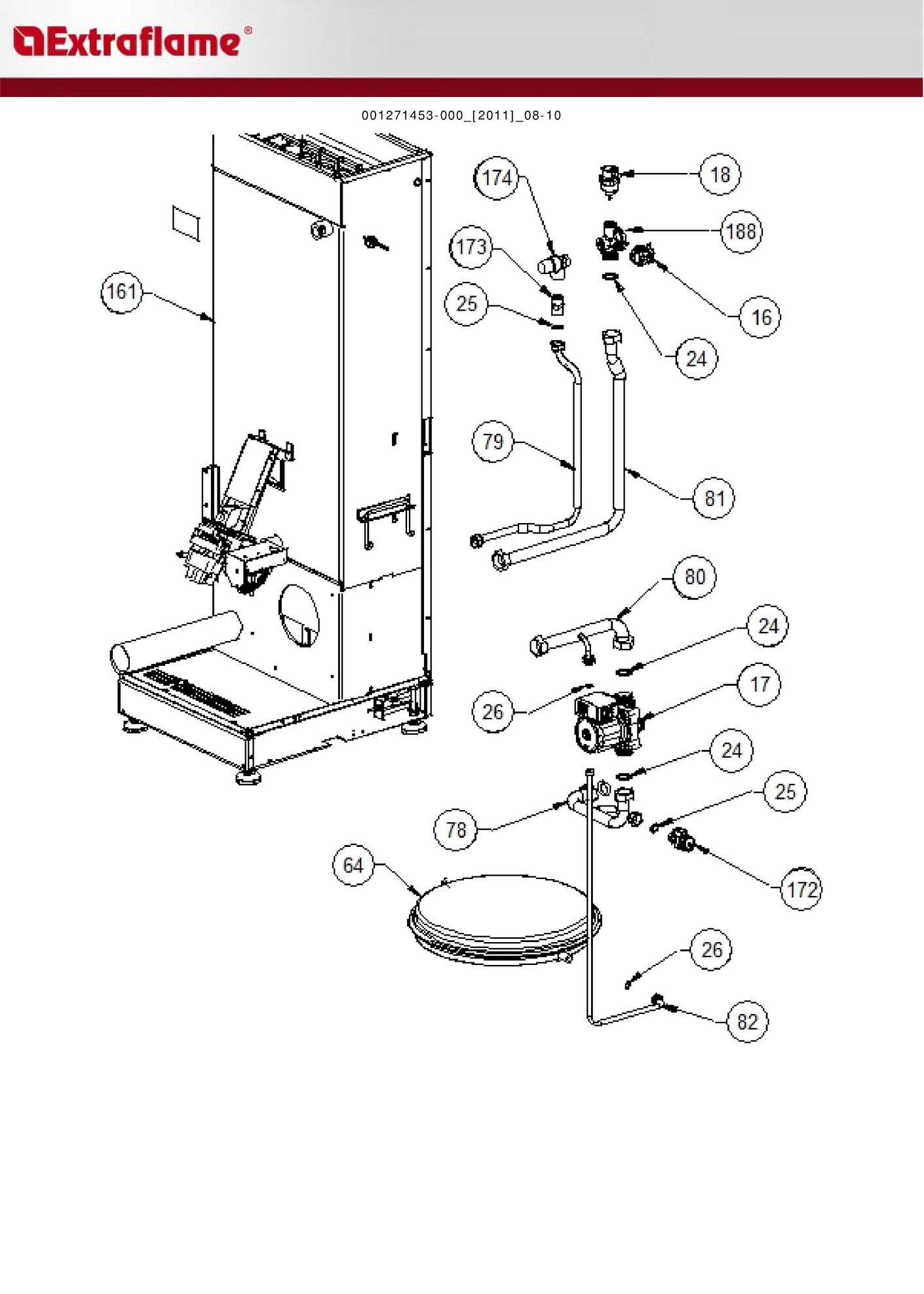 Extraflame®

001271453-000_[2011]_08-10

174
18
188
173
16
161
25
24
79
81
80
24
17
26
24
25
78
64
172
26
82