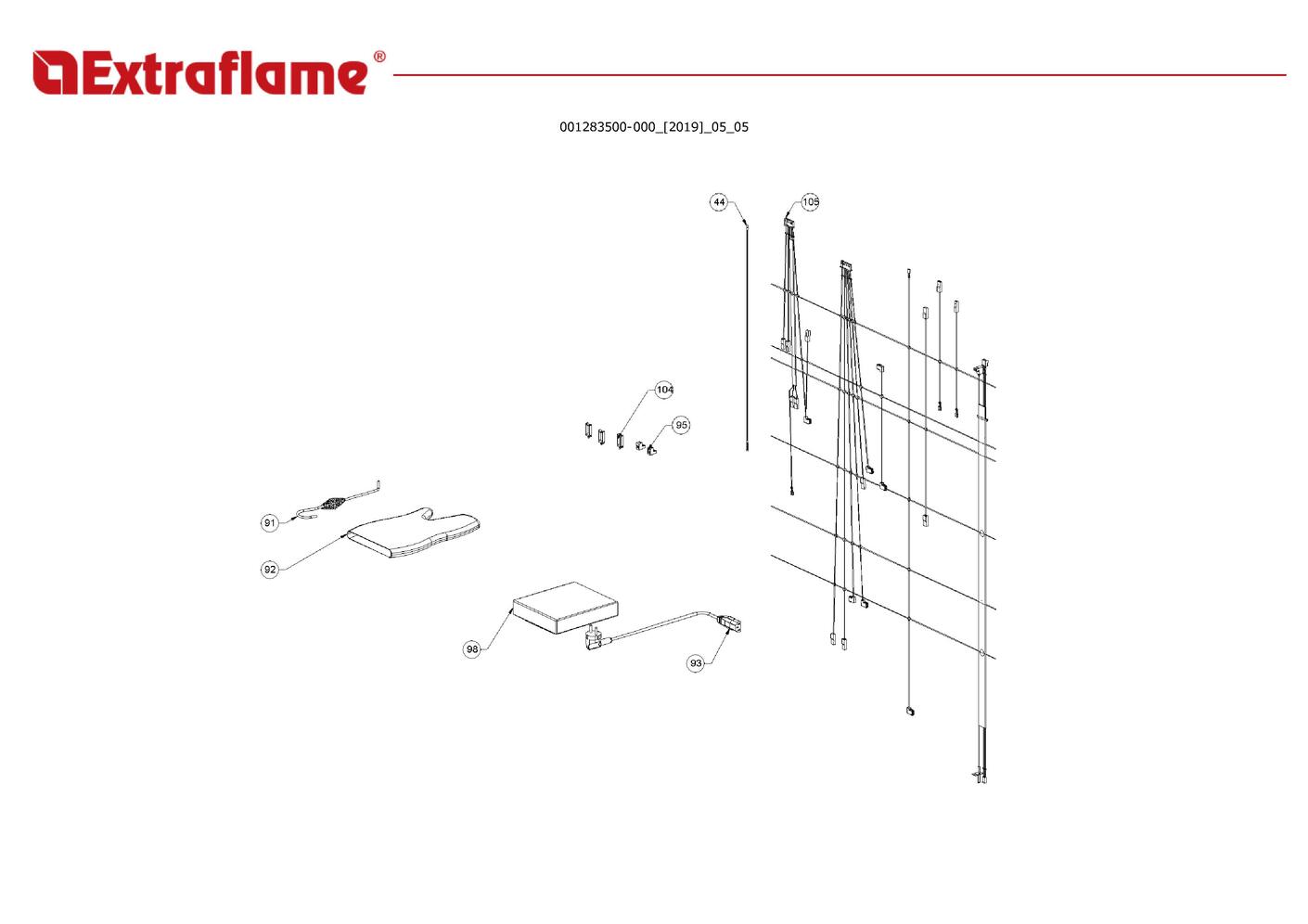 Extraflame®

001283500-000_[2019]_05_05

44
105
104
95
91
92
98
93