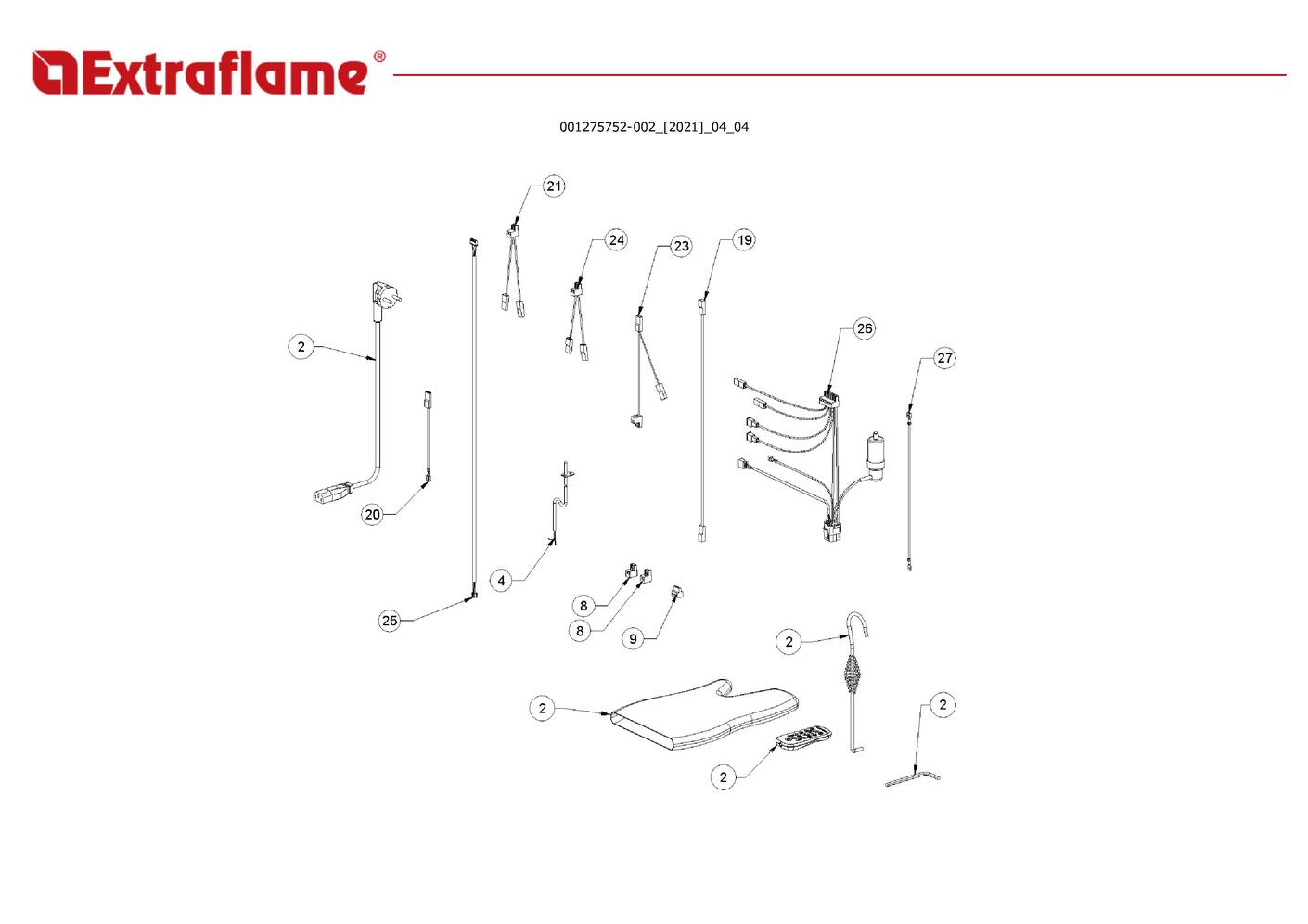 Extraflame®

001275752-002_[2021]_04_04

21
24
23
19
2
26
27
20
4
25
8
8
9
2
2
2
2