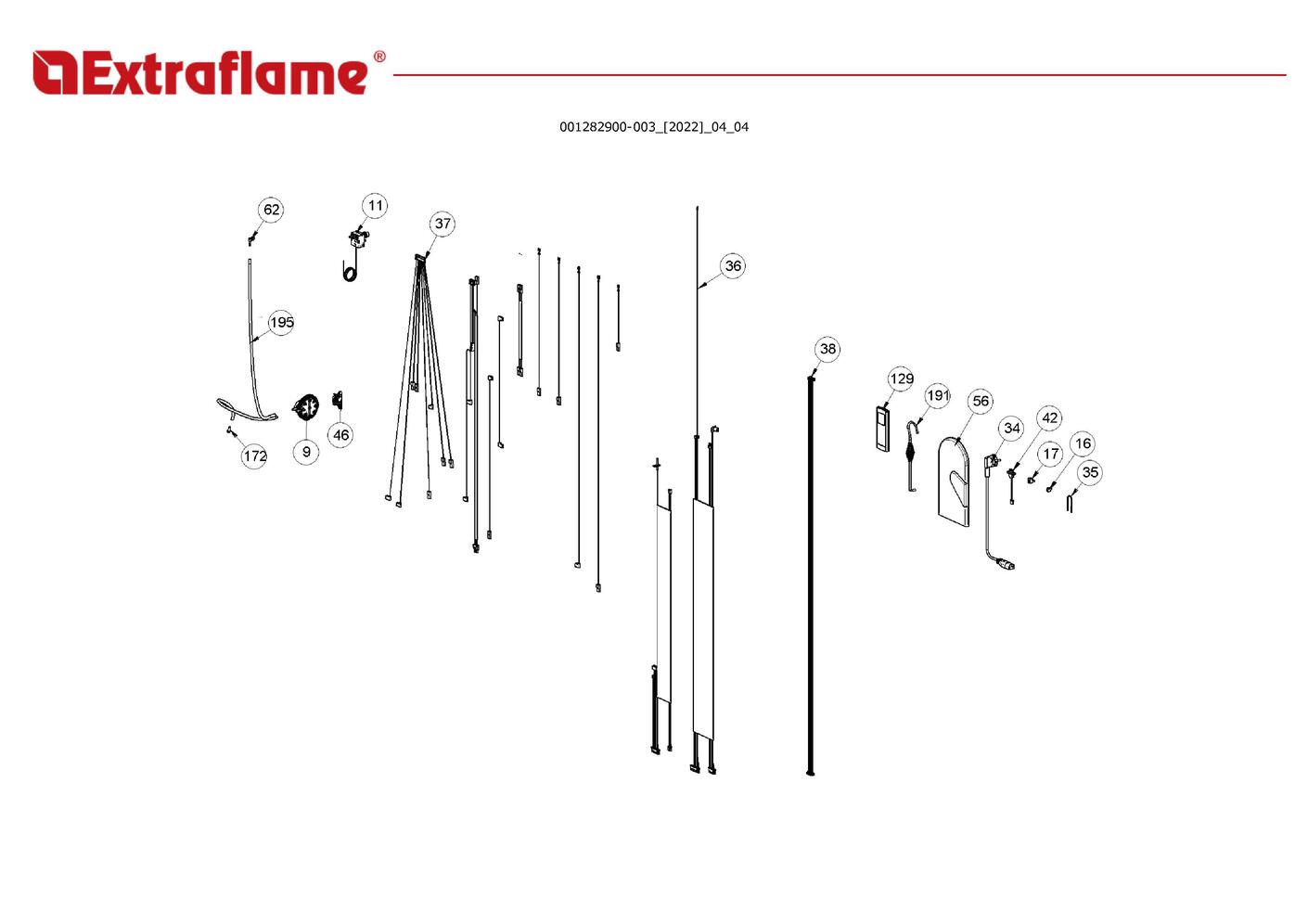 Extraflame®

001282900-003_[2022]_04_04

62
11
37
36
195
38
129
191
56
34
42
16
17
35
46
9
172