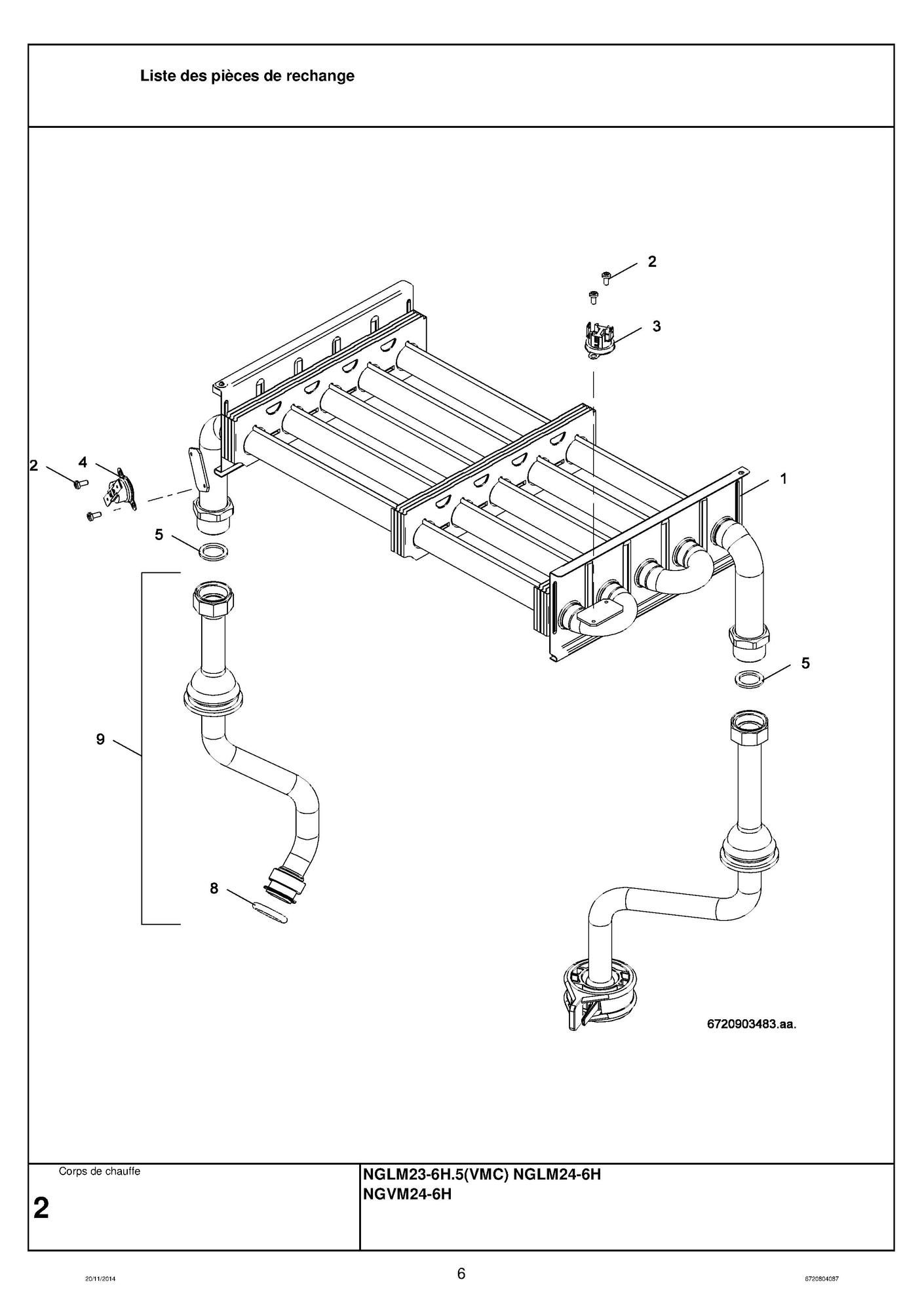 Liste des pièces de rechange

2

3

2

4

1

5

5

9

8

6720903483.aa.

Corps de chauffe

2

NGLM23-6H.5(VMC) NGLM24-6H
NGVM24-6H

20/11/2014

6

6720804087