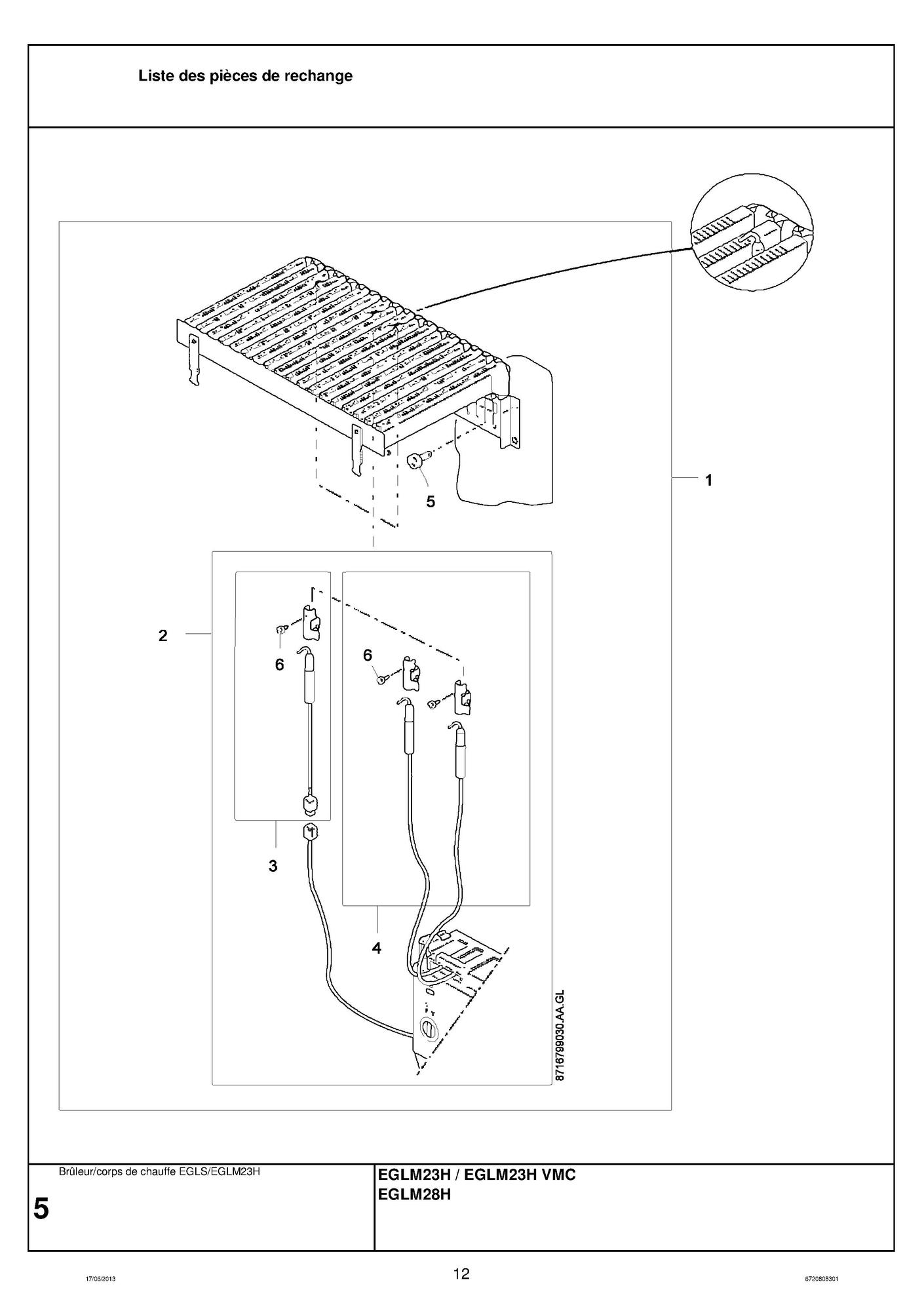 Liste des pièces de rechange

1

5

2

6

6

3

4

8716799030.AA.GL

Brûleur/corps de chauffe EGLS/EGLM23H

5

EGLM23H / EGLM23H VMC
EGLM28H

17/06/2013

12

6720808301