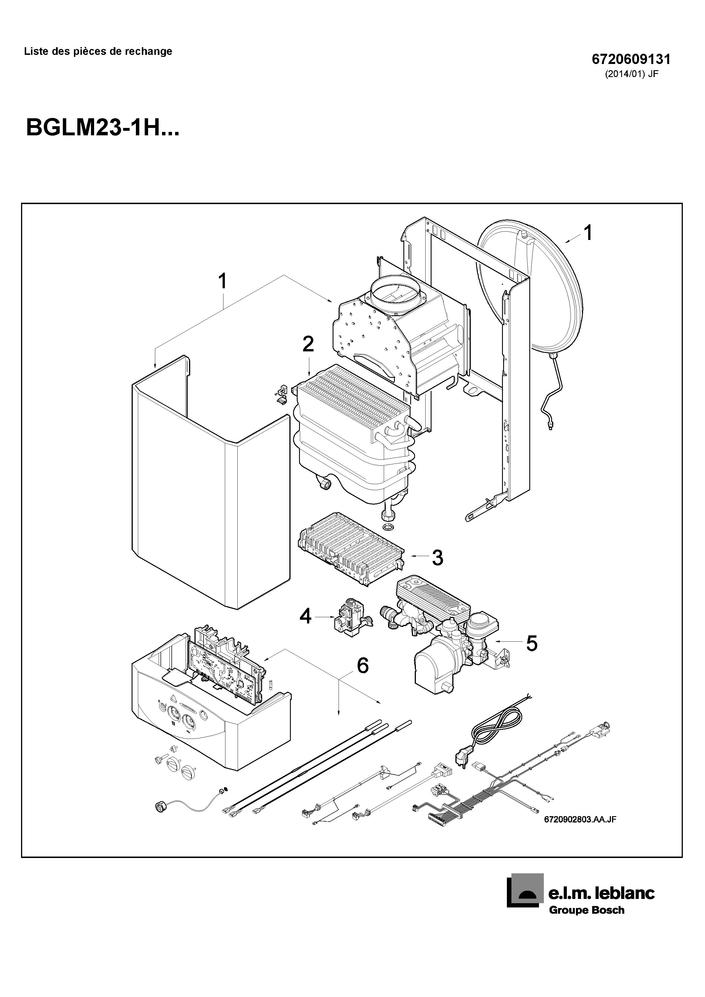 Liste des pièces de rechange

6720609131
(2014/01) JF

BGLM23-1H...

1
1
2
3
4
5
6

6720902803.AA.JF

e.l.m. leblanc
Groupe Bosch