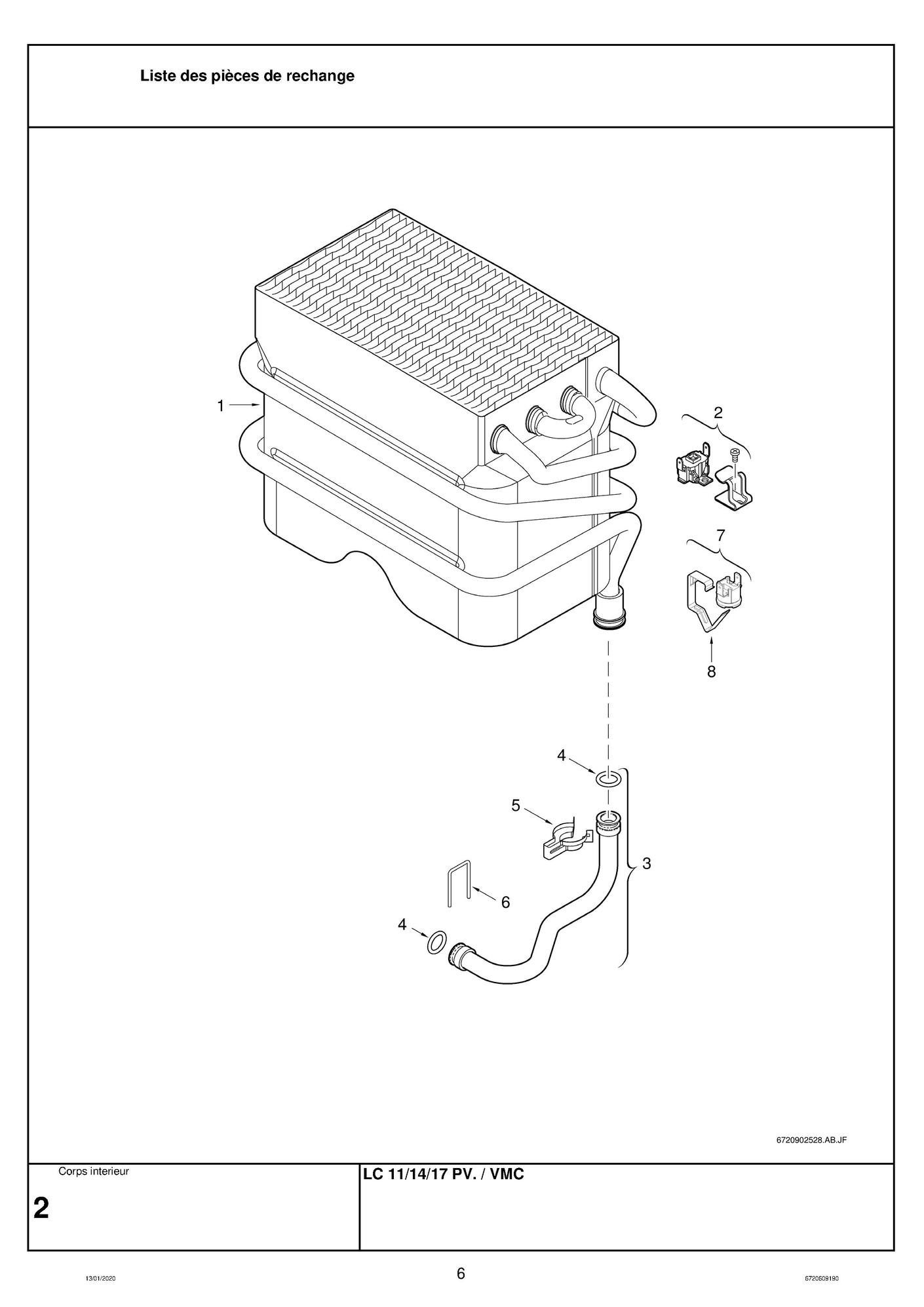 Liste des pièces de rechange

1

2

7

8

4

5

3

6

4

6720902528.AB.JF

Corps interieur

2

LC 11/14/17 PV. / VMC

13/01/2020

6

6720609190