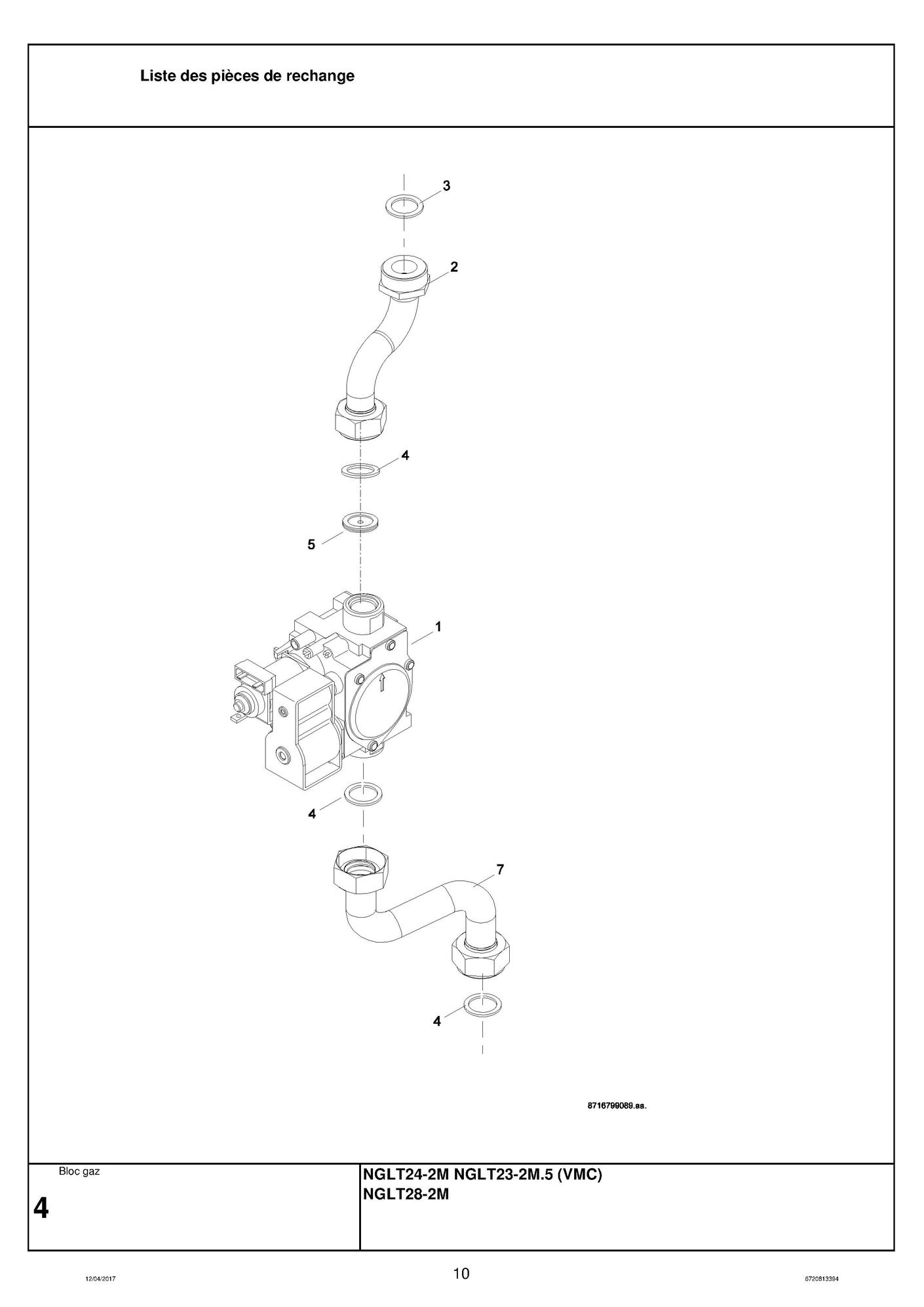 Liste des pièces de rechange

3

2

4

5

1

4

7

4

8716799089.aa.

Bloc gaz

4

NGLT24-2M NGLT23-2M.5 (VMC)
NGLT28-2M

12/04/2017

10

6720813394