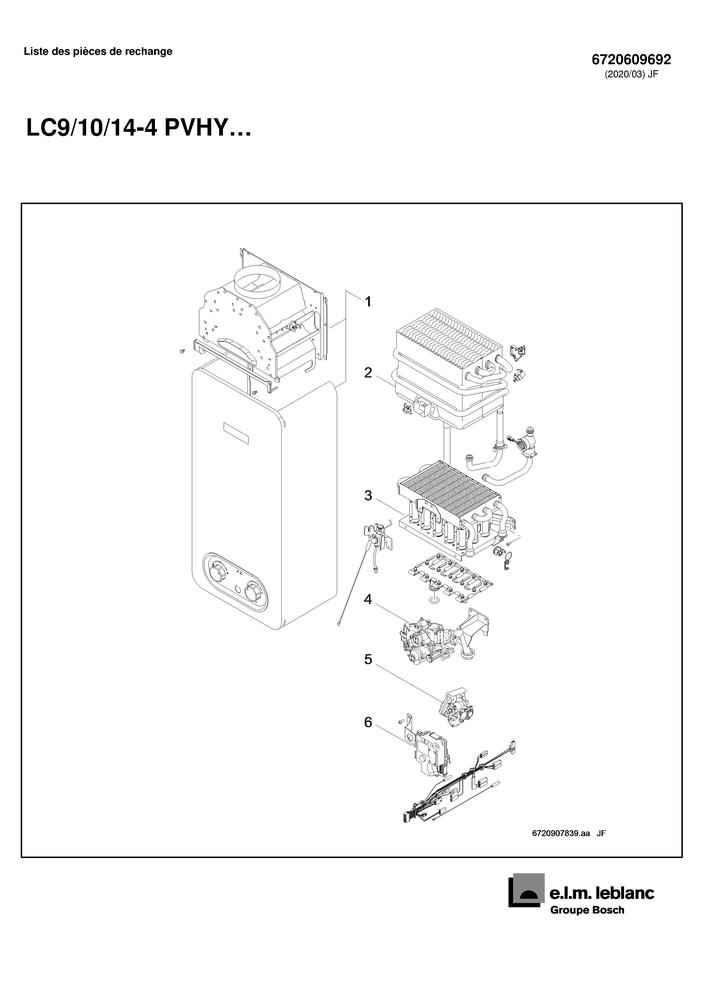 Liste des pièces de rechange

6720609692
(2020/03) JF

LC9/10/14-4 PVHY…

1
2
3
4
5
6

6720907839.aa JF

e.l.m. leblanc
Groupe Bosch