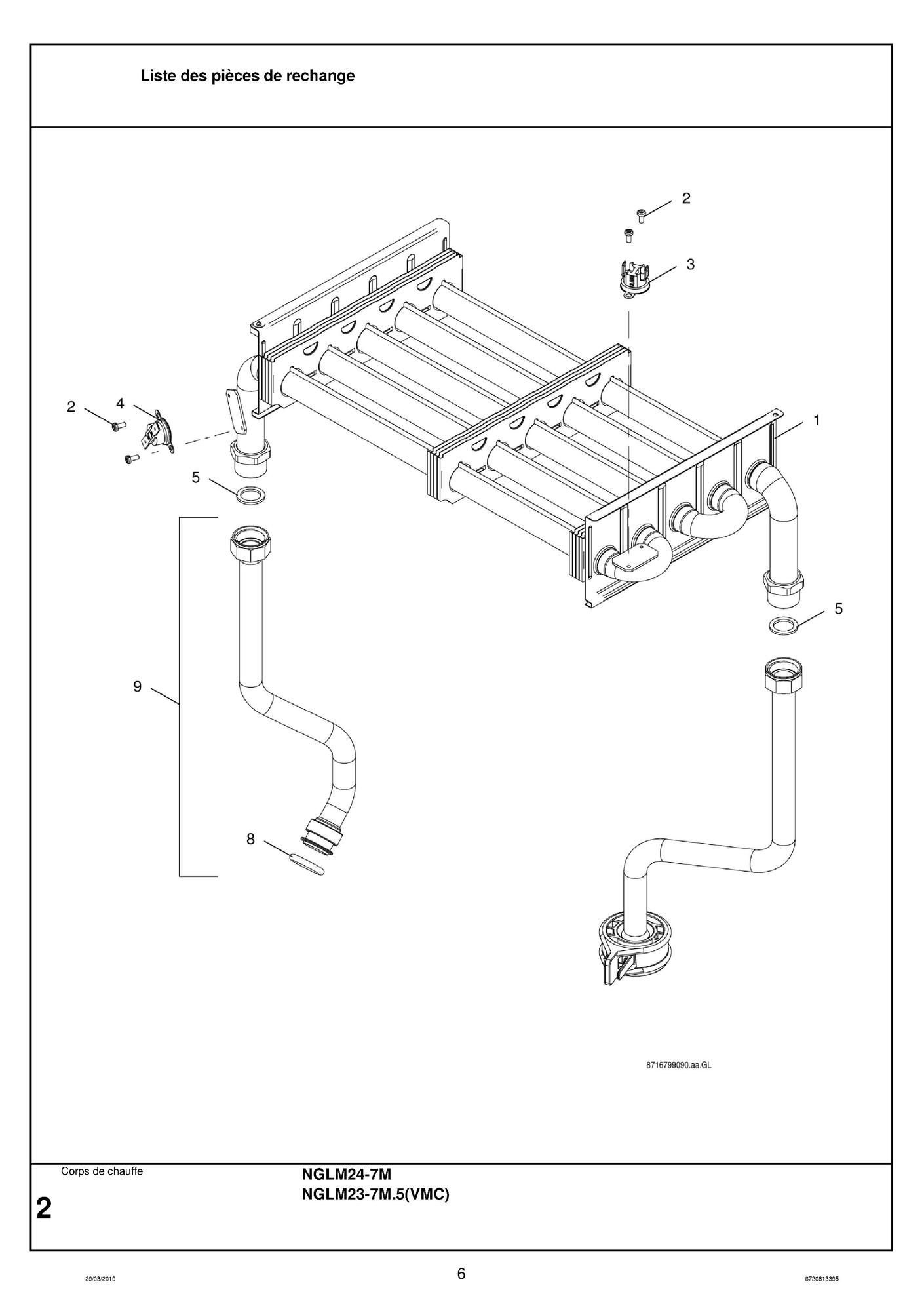 Liste des pièces de rechange

2

3

2

4

1

5

5

9

8

8716799090.aa.GL

Corps de chauffe

2

NGLM24-7M
NGLM23-7M.5(VMC)

29/03/2019

6

6720813395