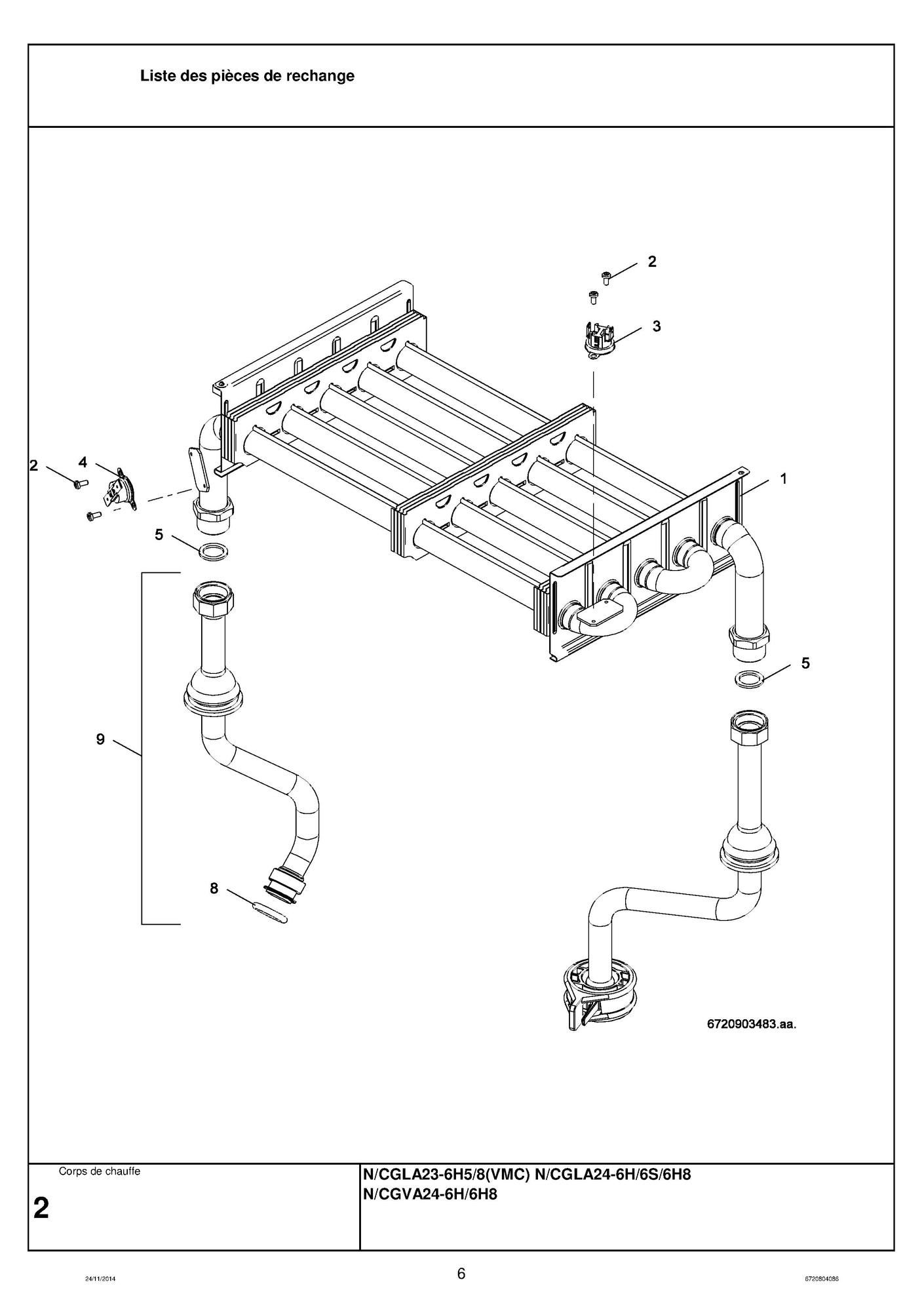 Liste des pièces de rechange

2

3

2 4

1

5

5

9

8

6720903483.aa.

Corps de chauffe

2

N/CGLA23-6H5/8(VMC) N/CGLA24-6H/6S/6H8
N/CGVA24-6H/6H8

24/11/2014

6

6720804086