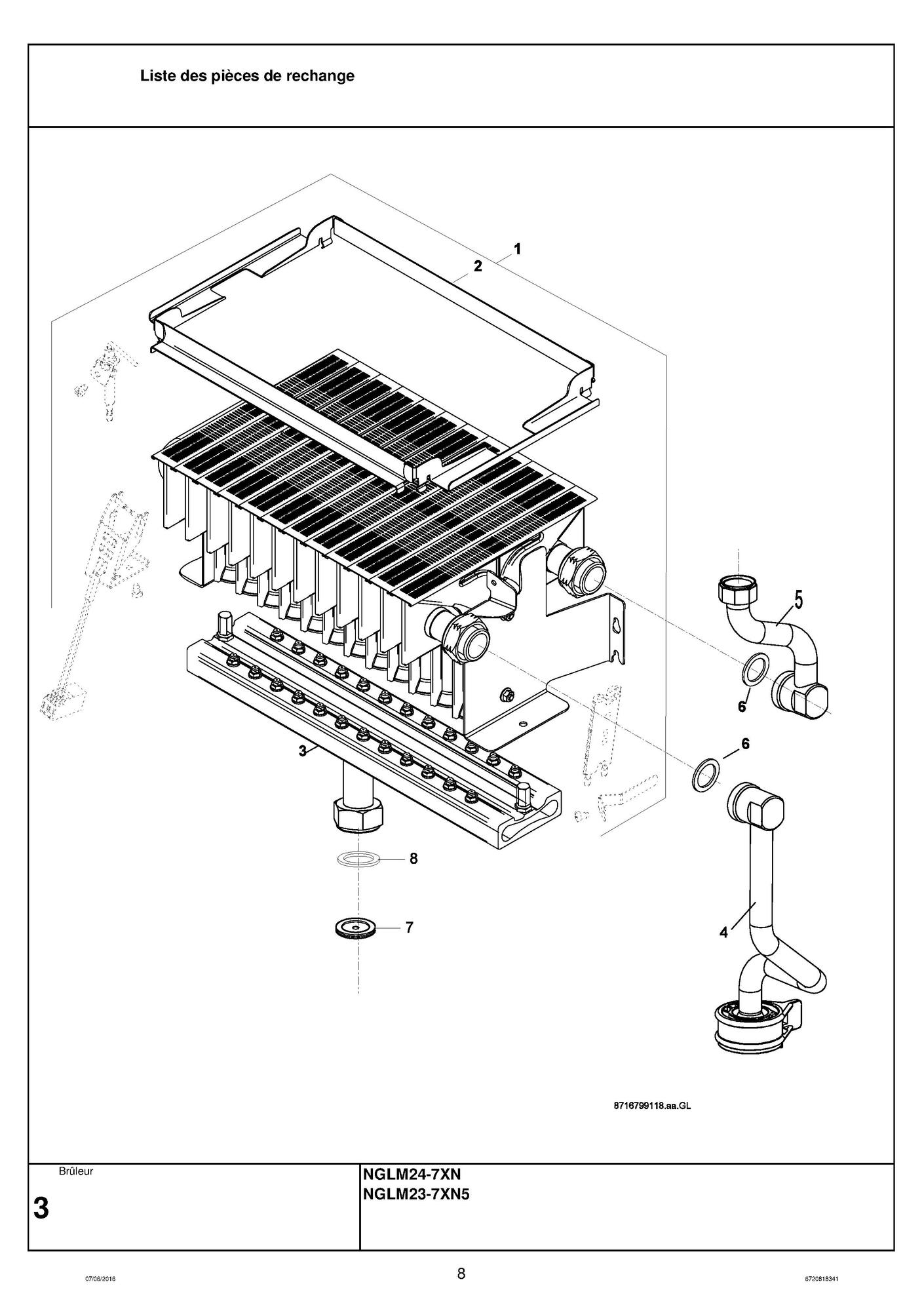 Liste des pièces de rechange

1
2
5
6
6
3
8
7
4

8716799118.aa.GL

Brûleur

3

NGLM24-7XN
NGLM23-7XN5

07/06/2016

8

6720818341