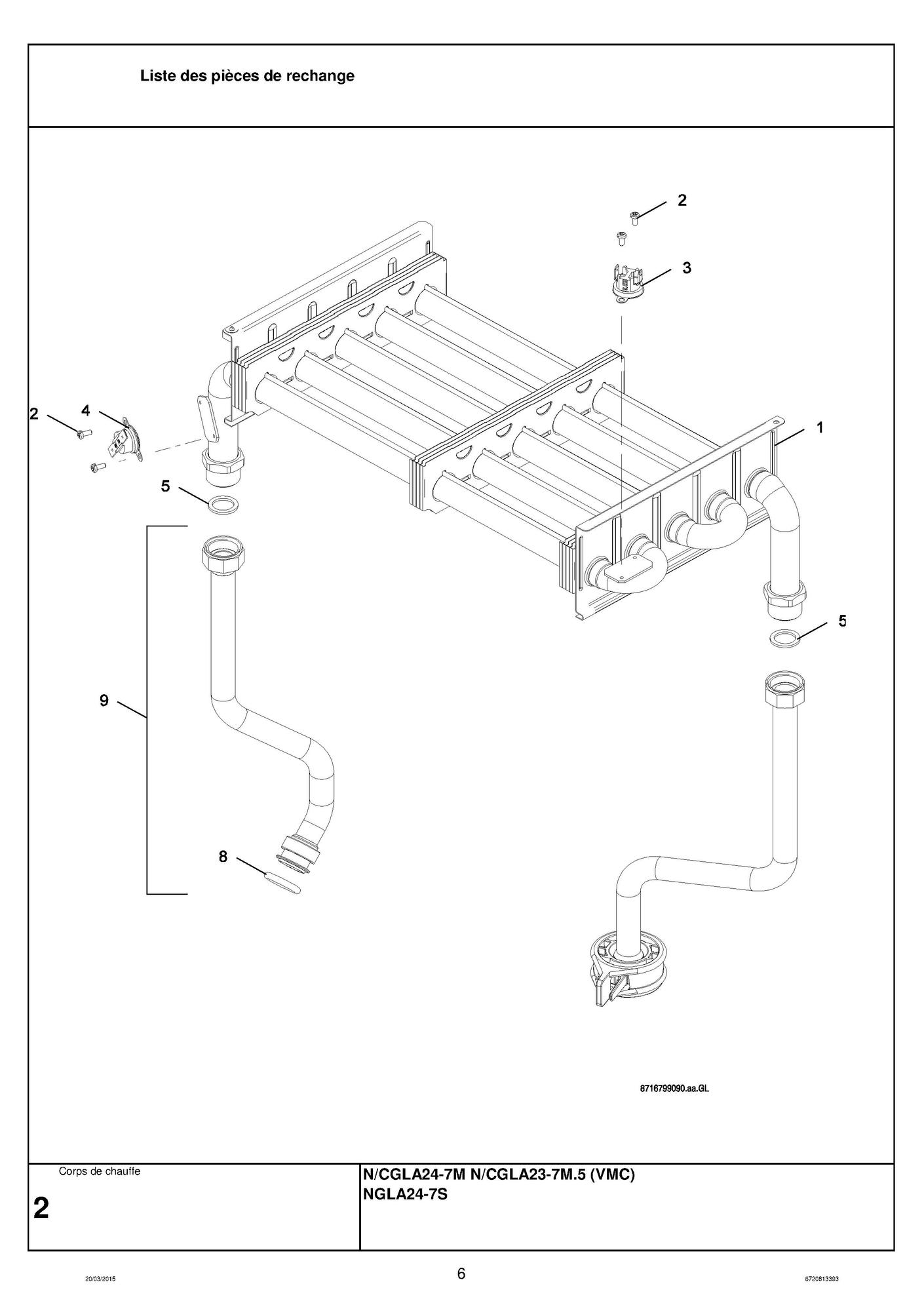 Liste des pièces de rechange

2

3

2

4

1

5

5

9

8

8716799090.aa.GL

Corps de chauffe

2

N/CGLA24-7M N/CGLA23-7M.5 (VMC)
NGLA24-7S

20/03/2015

6

6720813393