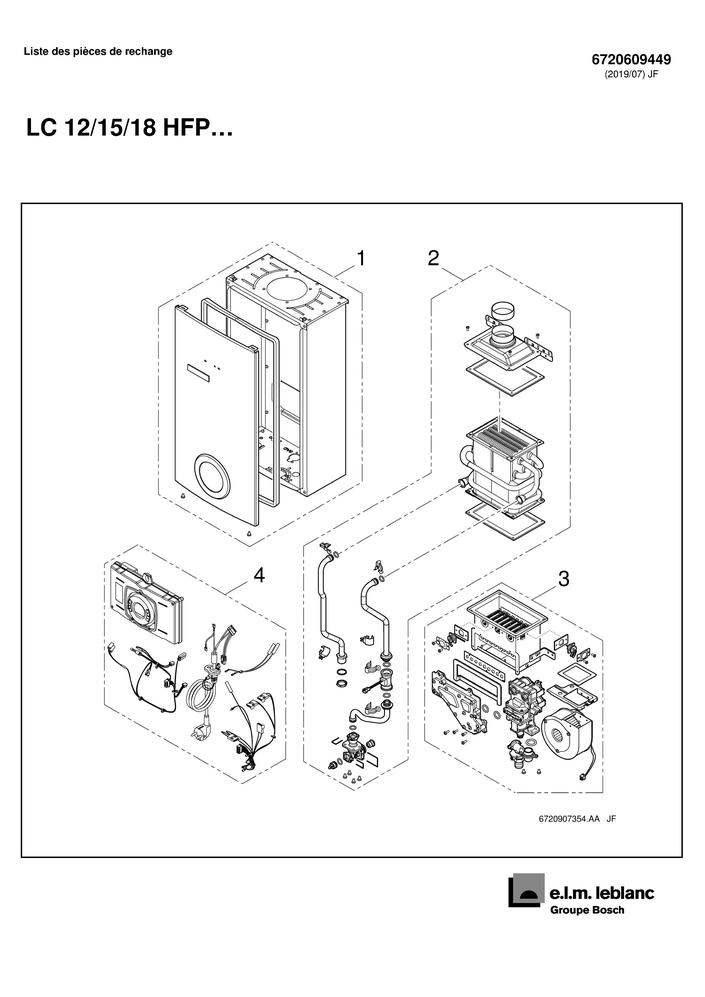 Liste des pièces de rechange

6720609449
(2019/07) JF

LC 12/15/18 HFP…

1

2

4

3

6720907354.AA JF

e.l.m. leblanc
Groupe Bosch