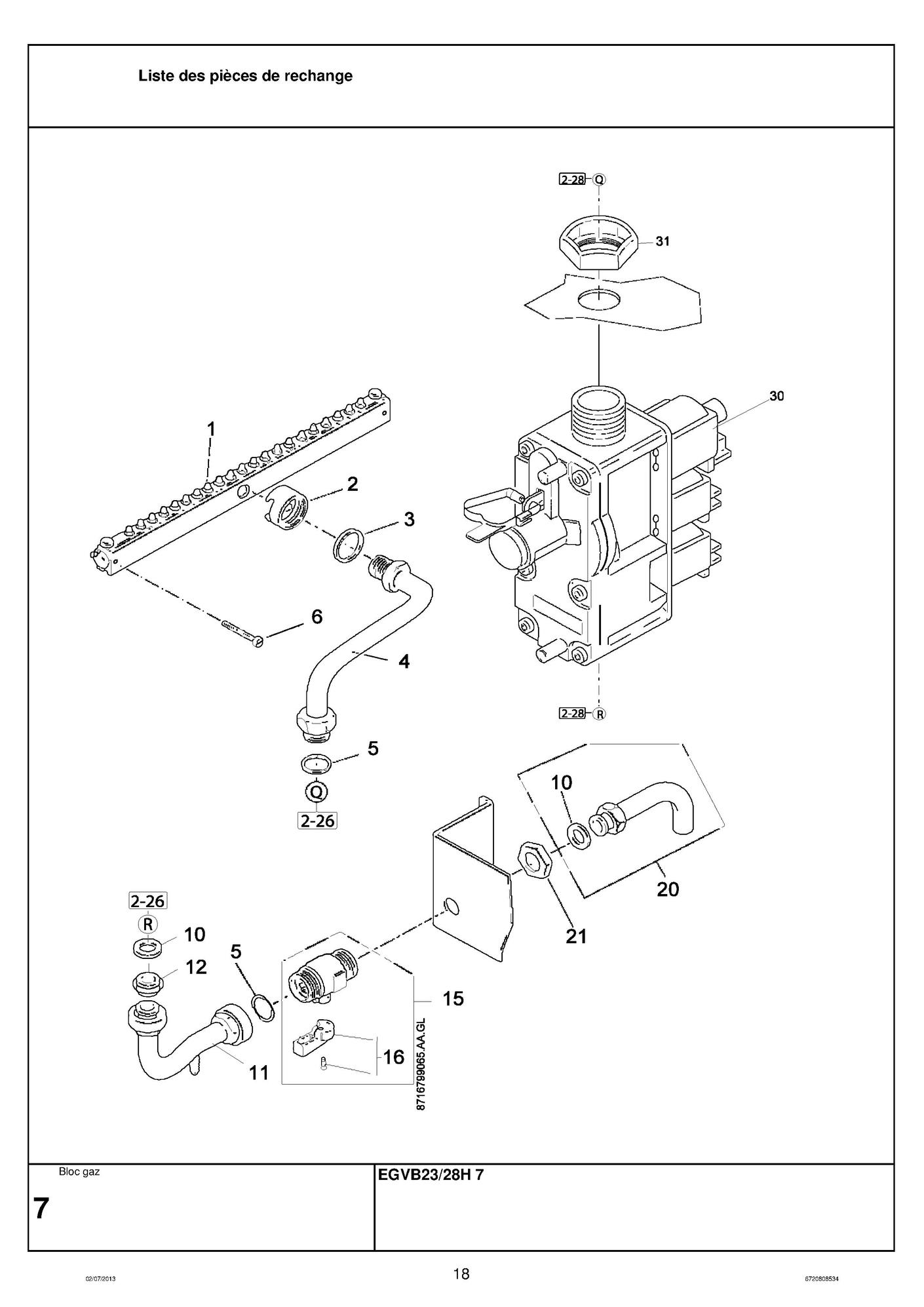 Liste des pièces de rechange

2-28 Q

31

30

1

2

3

6

4

2-28 R

5

Q

2-26

10

20

21

2-26

R

10

12

5

15

16

11

8716799065.AA.GL

Bloc gaz

7

EGVB23/28H 7

02/07/2013

18

6720808534