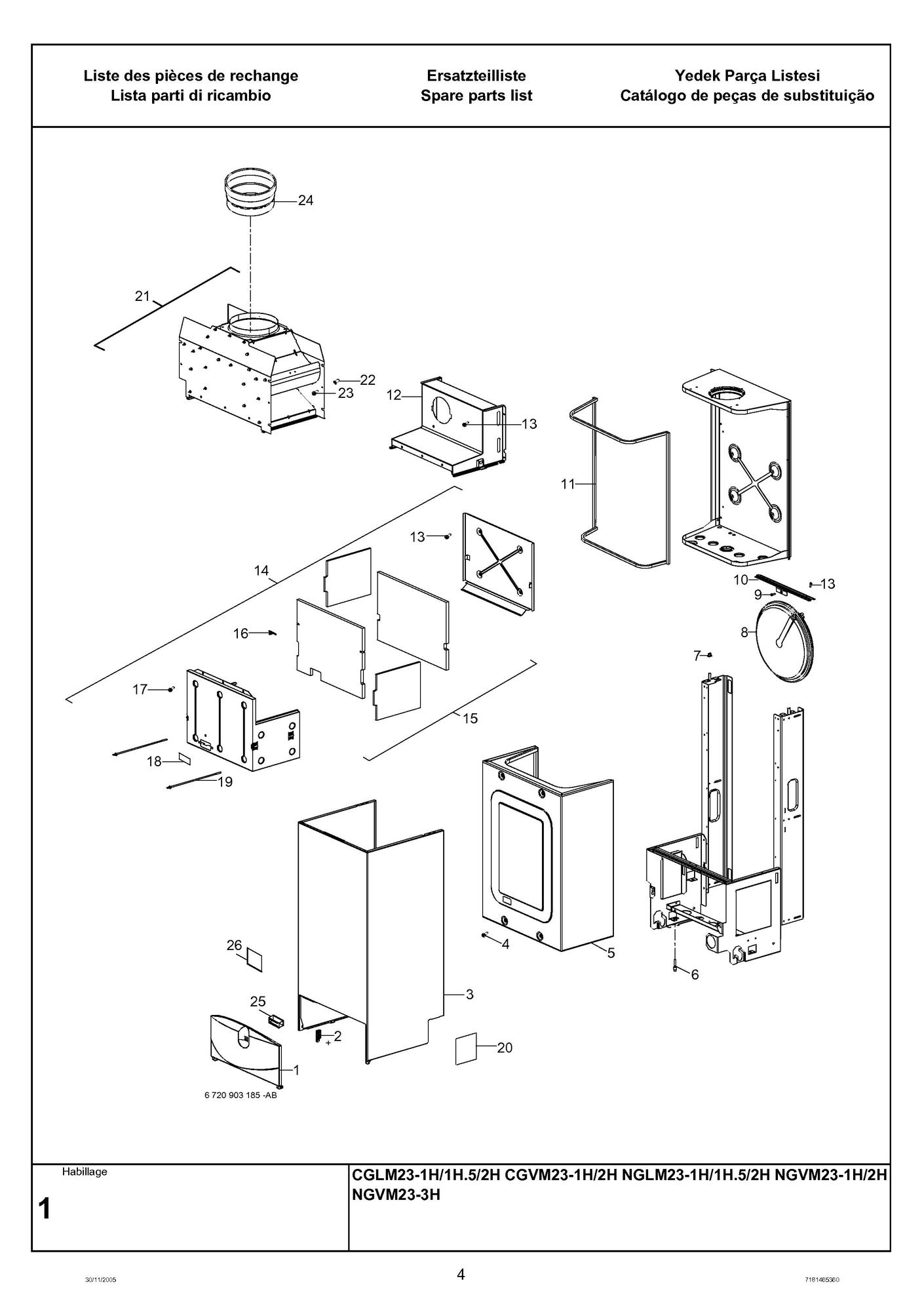 Liste des pièces de rechange
Lista parti di ricambio

Ersatzteilliste
Spare parts list

Yedek Parça Listesi
Catálogo de peças de substituição

24
21
22
23
12
13
11
13
14
10
13
9
8
16
7
17
15
18
19
26
4
5
6
25
3
2
20
1
6 720 903 185 -AB

Habillage
1

CGLM23-1H/1H.5/2H CGVM23-1H/2H NGLM23-1H/1H.5/2H NGVM23-1H/2H NGVM23-3H

30/11/2005
4
7181465360