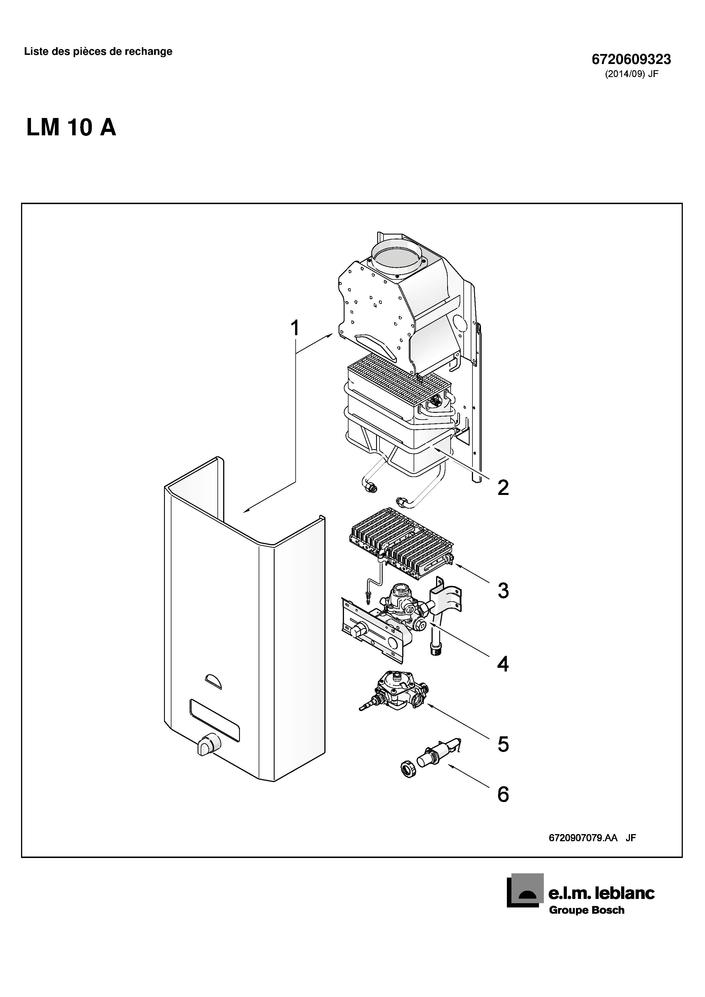 Liste des pièces de rechange

6720609323
(2014/09) JF

LM 10 A

1

2

3

4

5

6

6720907079.AA JF

e.l.m. leblanc
Groupe Bosch