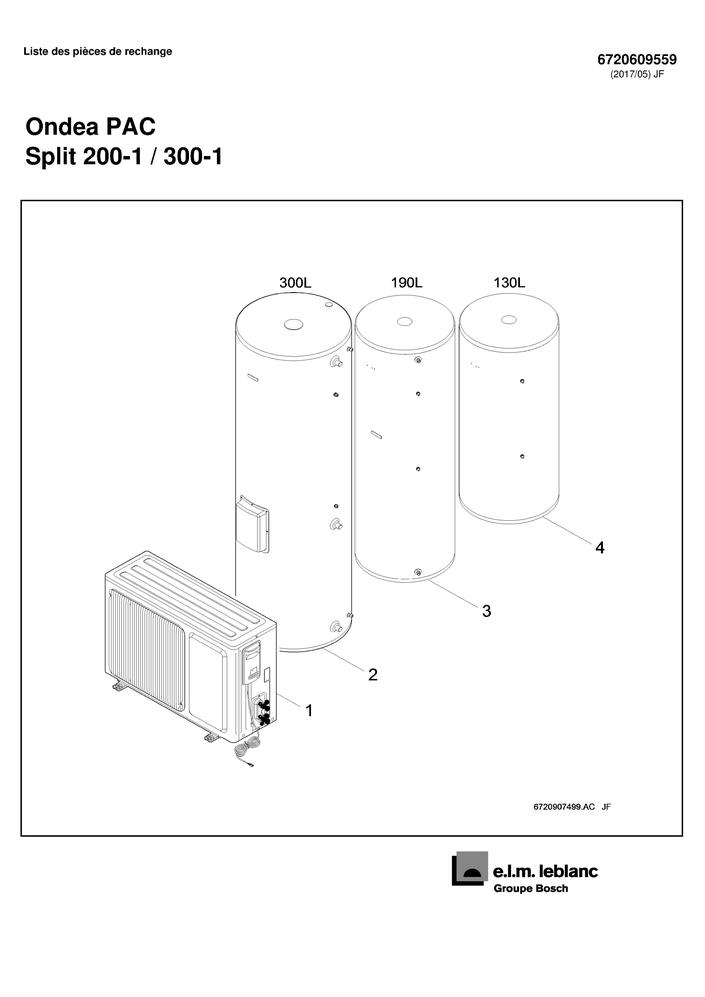 Liste des pièces de rechange

6720609559
(2017/05) JF

Ondea PAC
Split 200-1 / 300-1

300L
190L
130L

4
3
2
1

6720907499.AC JF

e.l.m. leblanc
Groupe Bosch