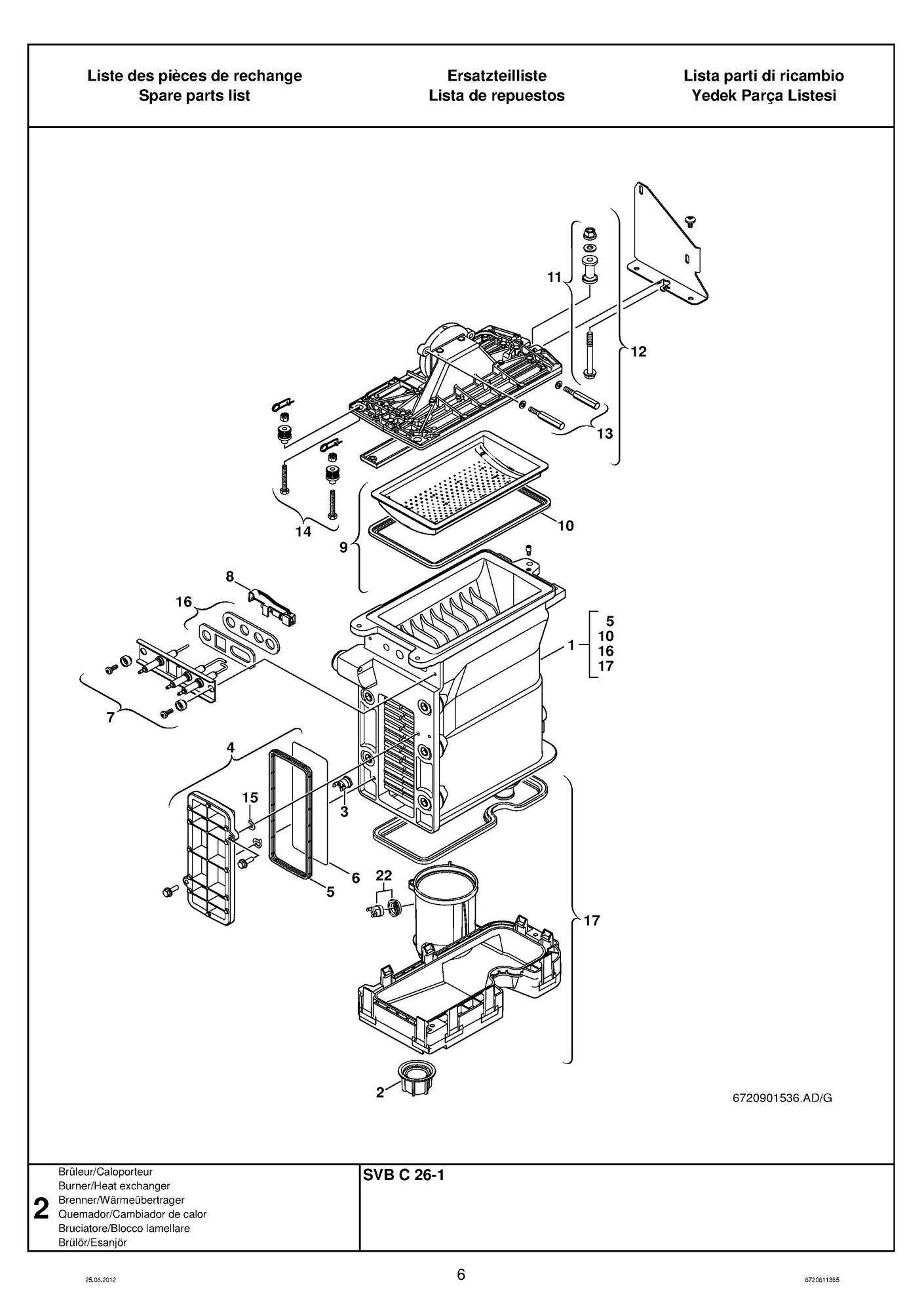 Liste des pièces de rechange
Spare parts list

Ersatzteilliste
Lista de repuestos

Lista parti di ricambio
Yedek Parça Listesi

11
12
13
14
10
9
8
16
5
10
16
17
1
7
4
15
3
6
5
22
17
2

6720901536.AD/G

2
Brûleur/Caloporteur
Burner/Heat exchanger
Brenner/Wärmeübertrager
Quemador/Cambiador de calor
Bruciatore/Blocco lamellare
Brülör/Esanjör

SVB C 26-1

25.06.2012
6
6720611365