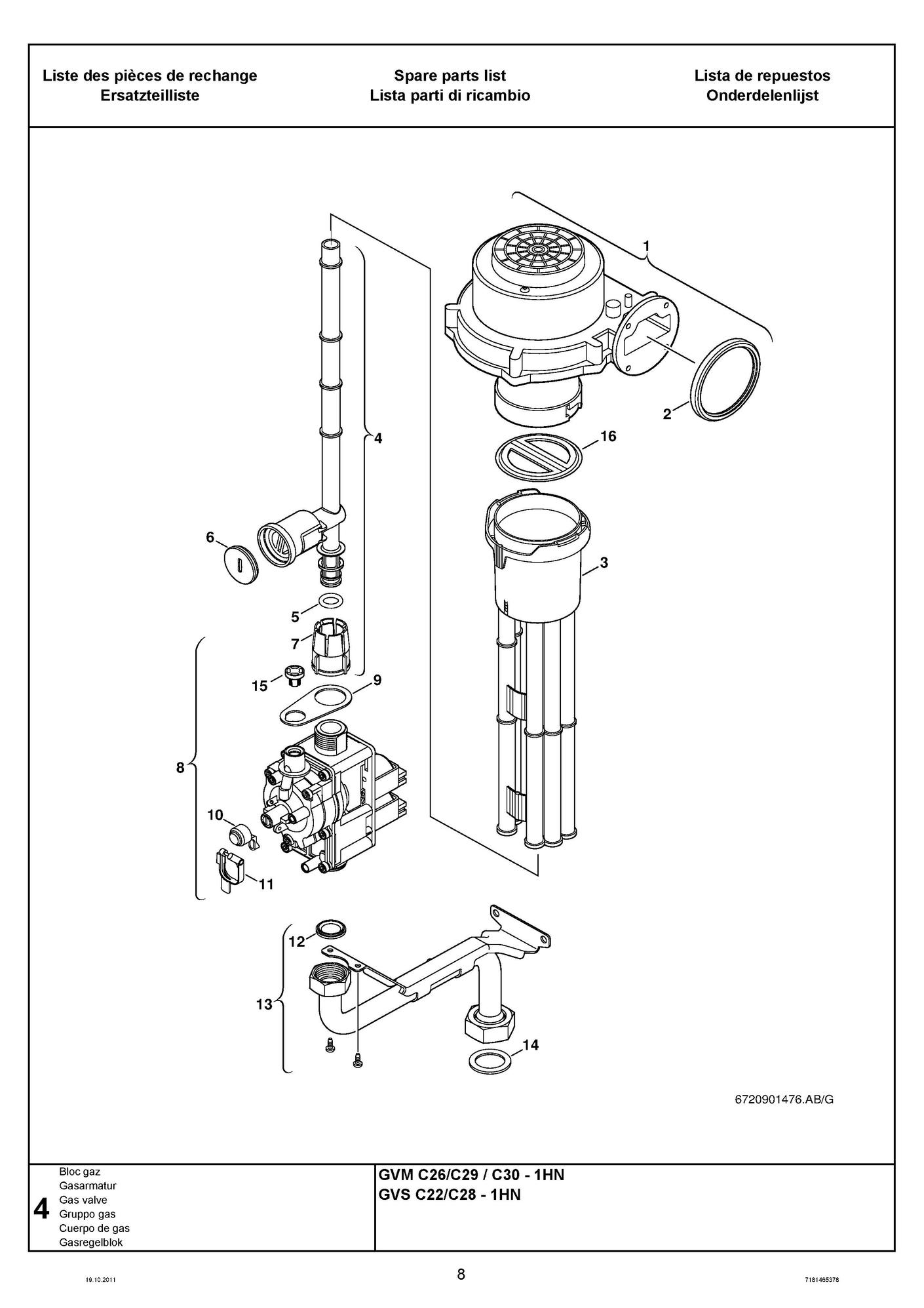 Liste des pièces de rechange
Ersatzteilliste

Spare parts list
Lista parti di ricambio

Lista de repuestos
Onderdelenlijst

1
2
16
4
6
3
5
7
15
9
8
10
11
12
13
14

6720901476.AB/G

4
Bloc gaz
Gasarmatur
Gas valve
Gruppo gas
Cuerpo de gas
Gasregelblok

GVM C26/C29 / C30 - 1HN
GVS C22/C28 - 1HN

19.10.2011
8
7181465378