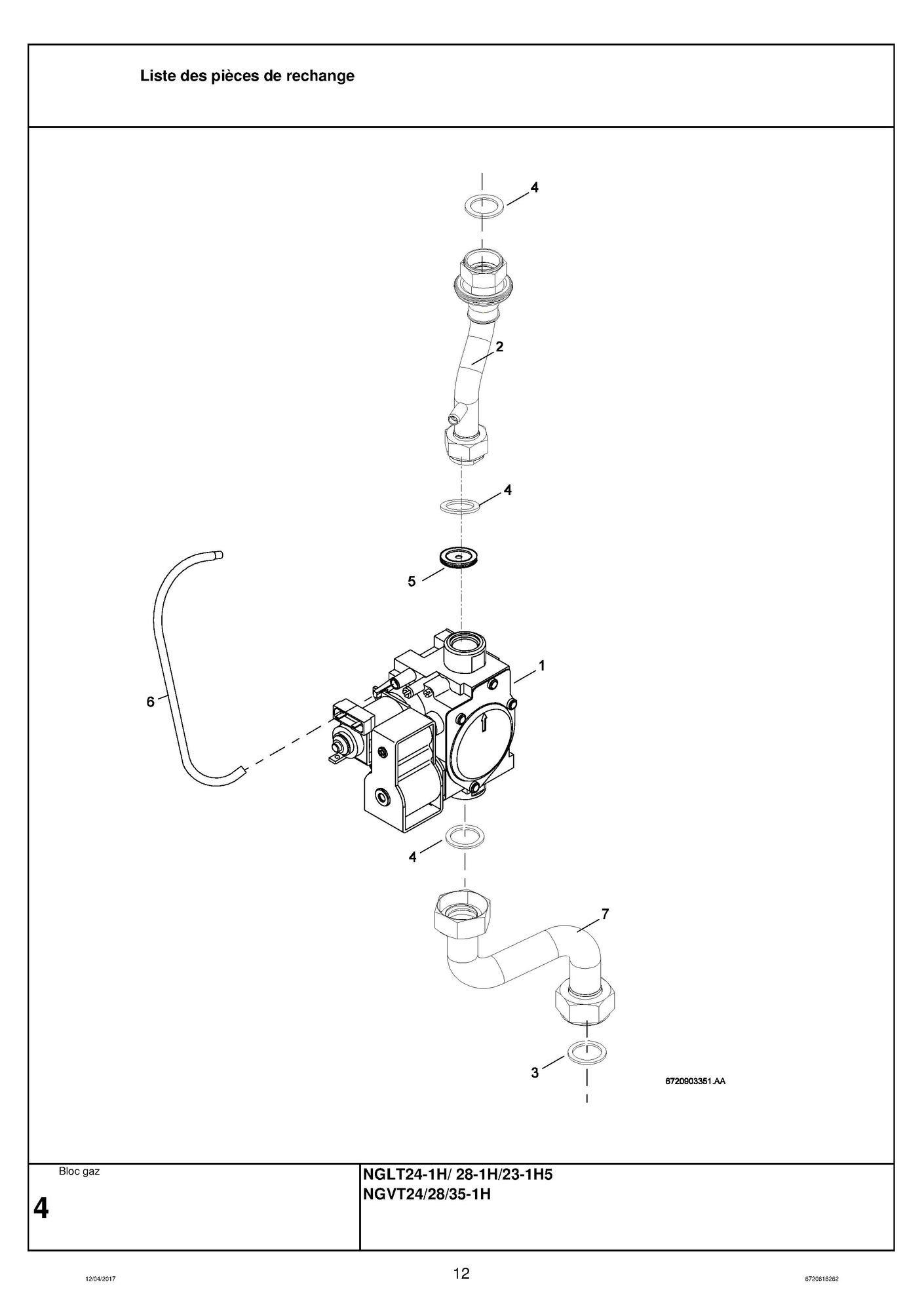 Liste des pièces de rechange

4

2

4

5

1

6

4

7

3

6720903351.AA

Bloc gaz

4

NGLT24-1H/ 28-1H/23-1H5
NGVT24/28/35-1H

12/04/2017

12

6720616262