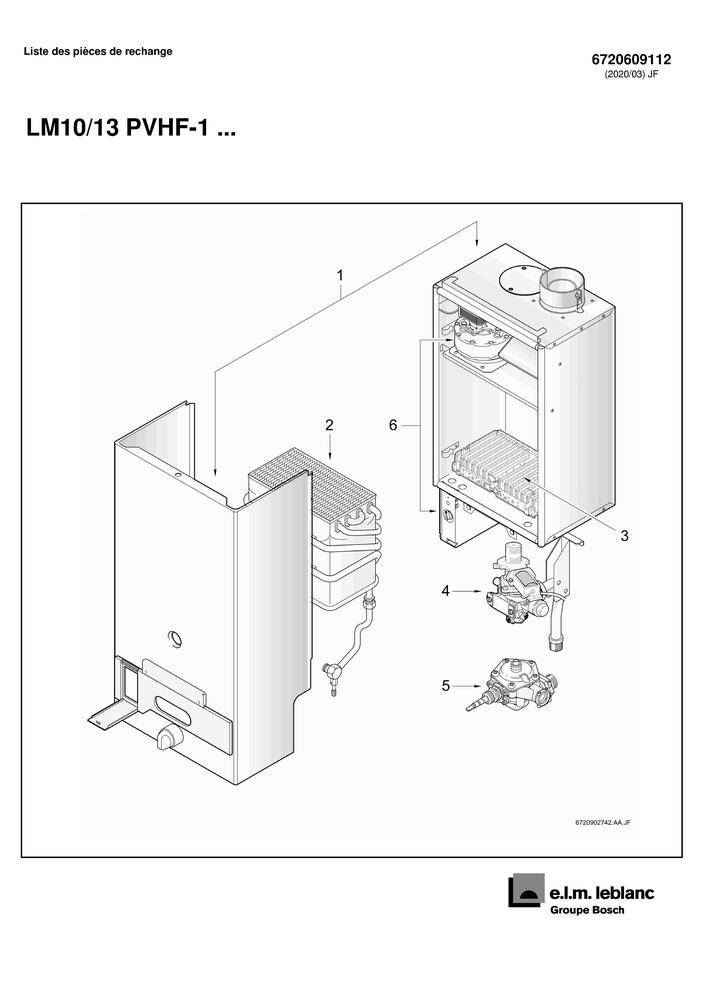 Liste des pièces de rechange

6720609112
(2020/03) JF

LM10/13 PVHF-1 ...

1
2
6
3
4
5

6720902742.AA.JF

e.l.m. leblanc
Groupe Bosch