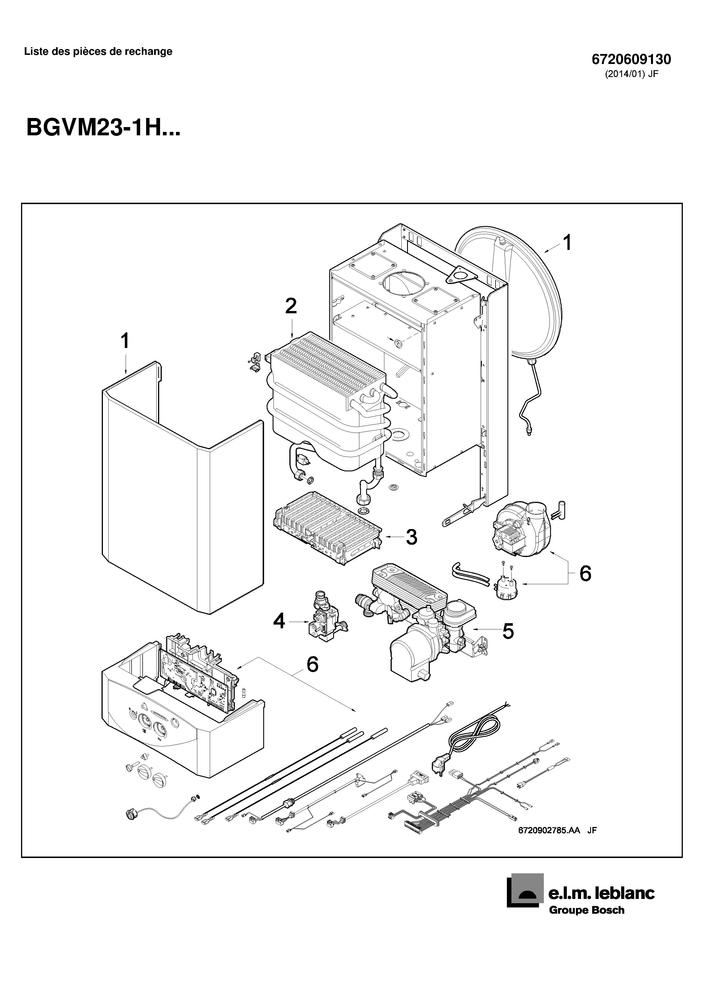 Liste des pièces de rechange

6720609130
(2014/01) JF

BGVM23-1H...

1

2

1

3

6

4

5

6

6720902785.AA JF

e.l.m. leblanc
Groupe Bosch