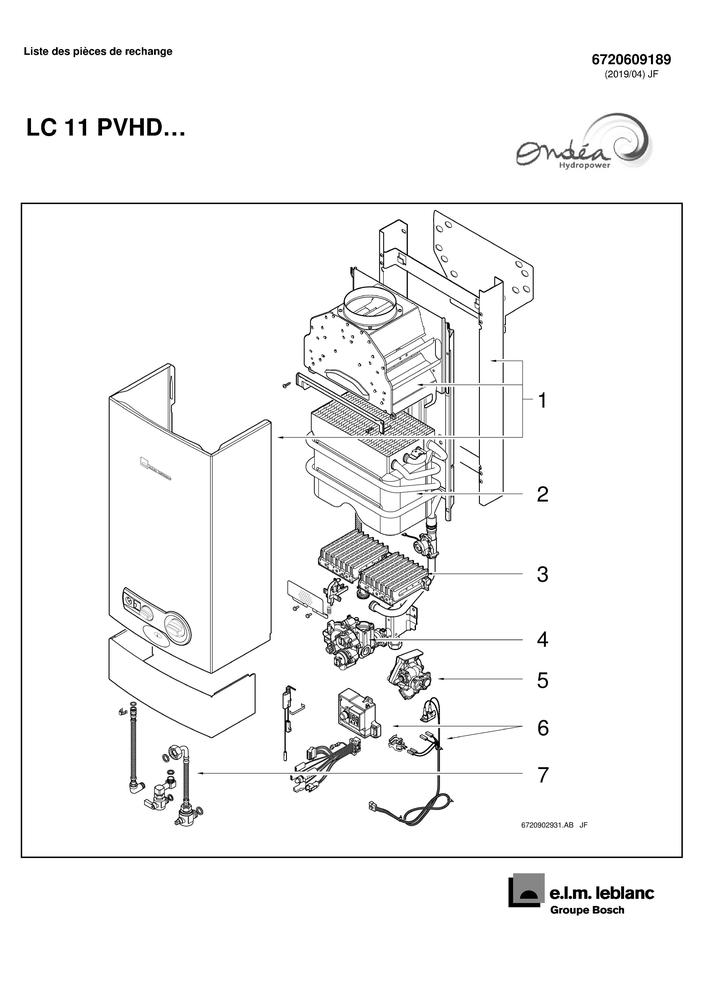 Liste des pièces de rechange

6720609189
(2019/04) JF

LC 11 PVHD…

Ondéa
Hydropower

1
2
3
4
5
6
7

6720902931.AB JF

e.l.m. leblanc
Groupe Bosch