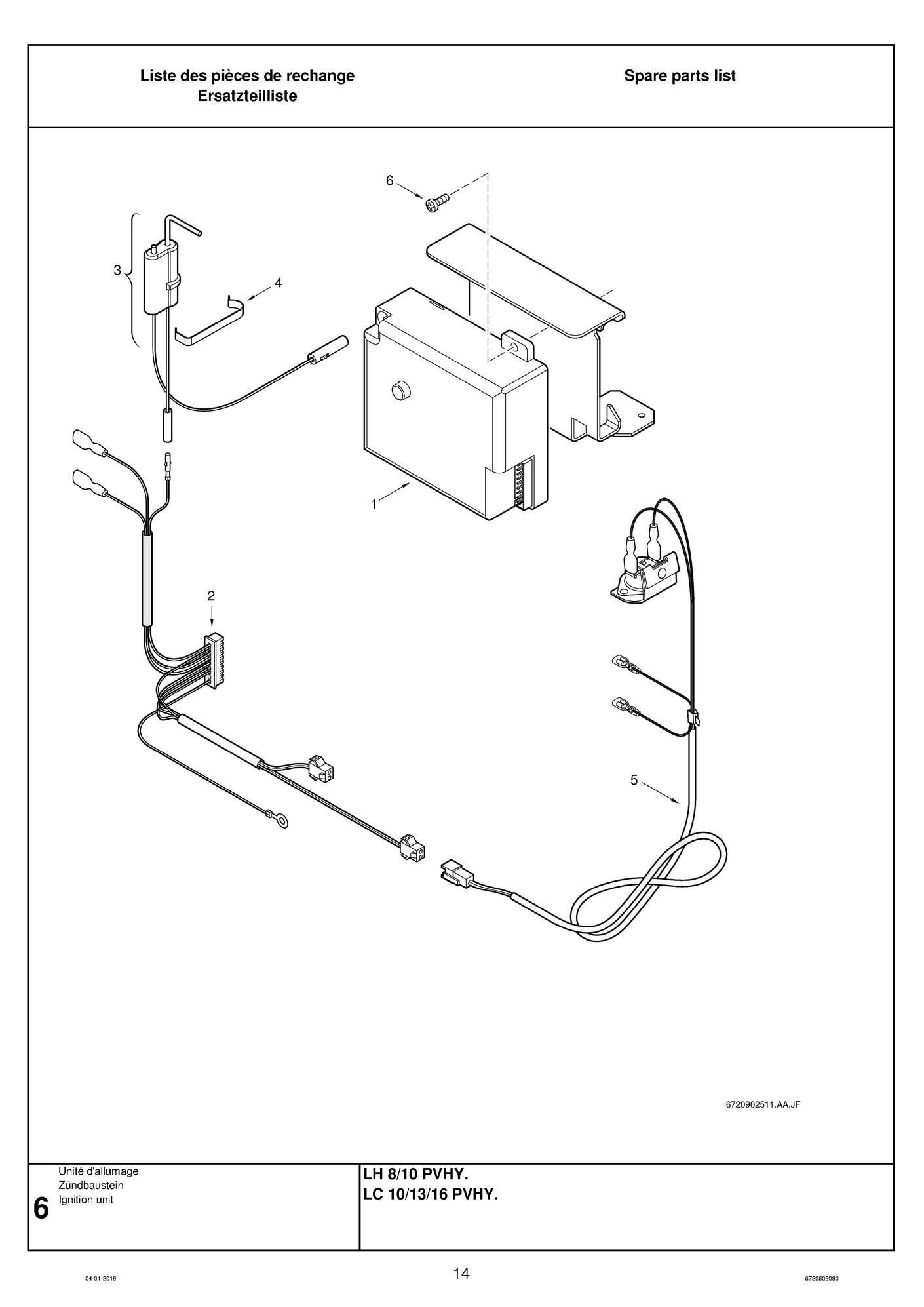 Liste des pièces de rechange
Ersatzteilliste

Spare parts list

6

3

4

1

2

5

6720902511.AA.JF

6
Unité d'allumage
Zündbaustein
Ignition unit

LH 8/10 PVHY.
LC 10/13/16 PVHY.

04-04-2019

14

6720609080