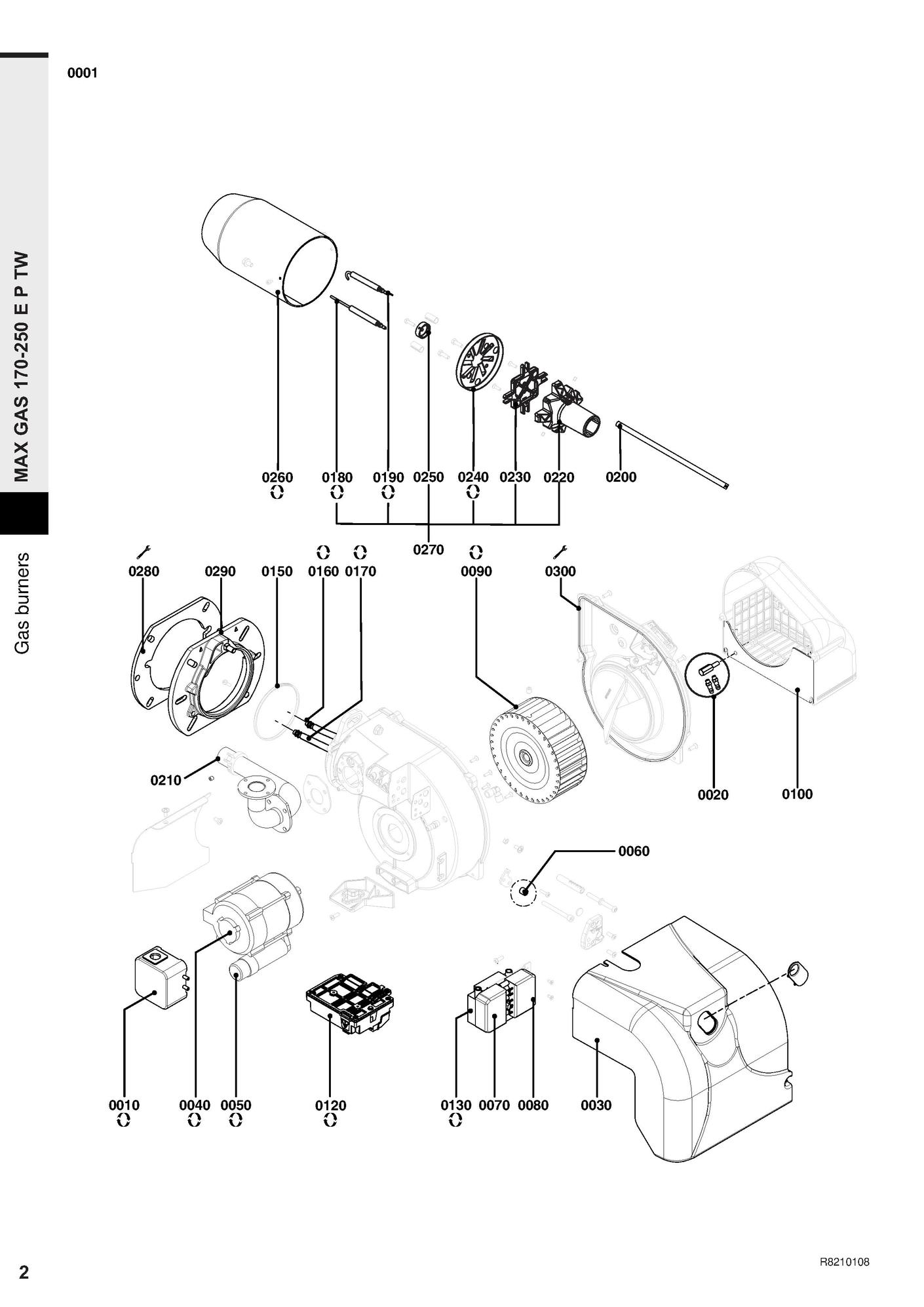 MAX GAS 170-250 E P TW

Gas burners

0001

0260 0180 0190 0250 0240 0230 0220 0200

0270

0280 0290 0150 0160 0170 0090 0300

0210

0020 0100

0060

0010 0040 0050 0120 0130 0070 0080 0030

2

R8210108