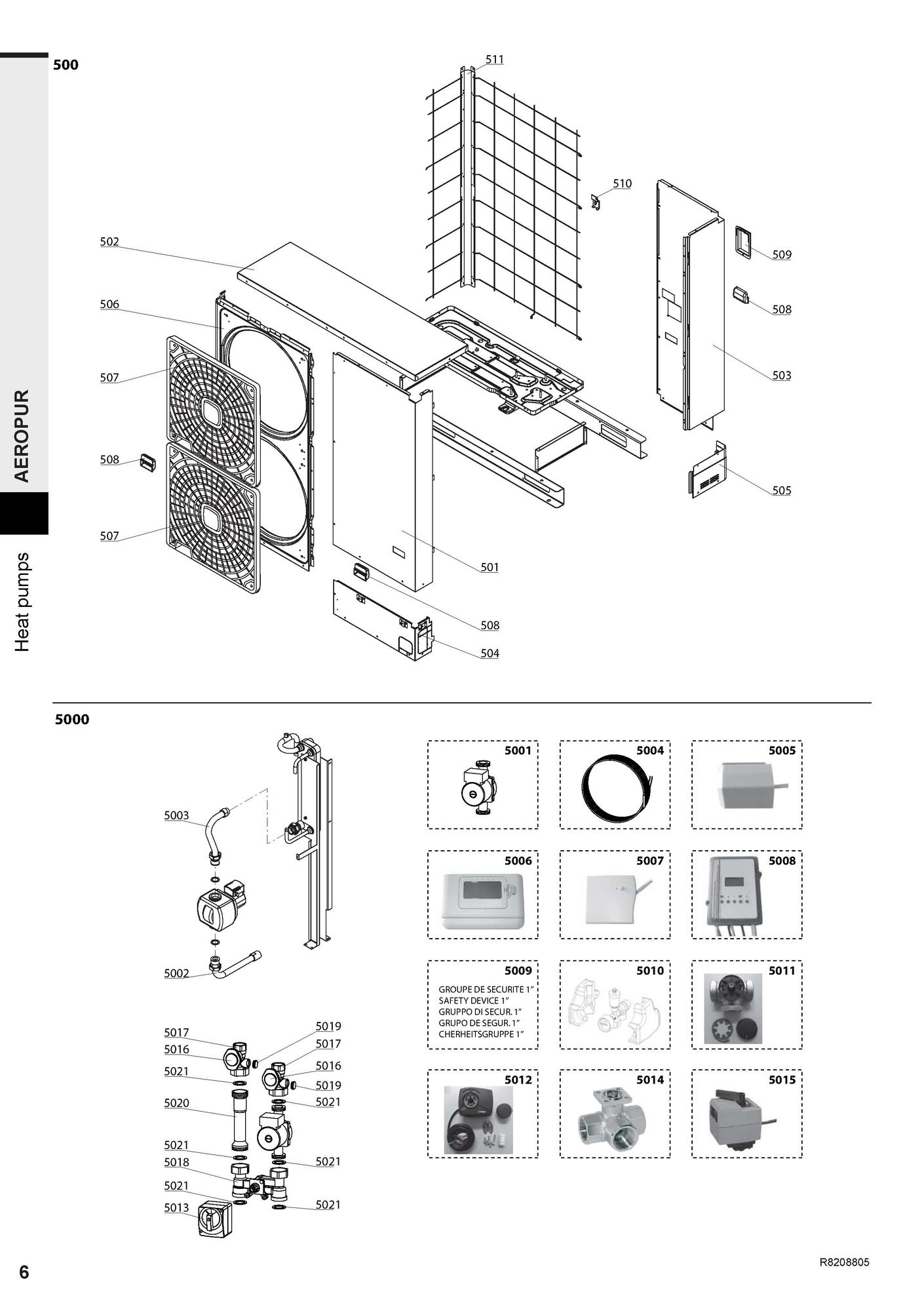 AEROPUR

Heat pumps

500

511
510
502
509
506
508
507
503
508
505
507
501
508
504

5000

5003
5002
5017
5016
5021
5020
5021
5018
5021
5013
5019
5017
5016
5019
5021
5021
5021

5001
5004
5005
5006
5007
5008
5009
GROUPE DE SECURITE 1"
SAFETY DEVICE 1"
GRUPPO DI SECUR. 1"
GRUPO DE SEGUR. 1"
CHERHEITSGRUPPE 1"
5010
5011
5012
5014
5015

6

R8208805