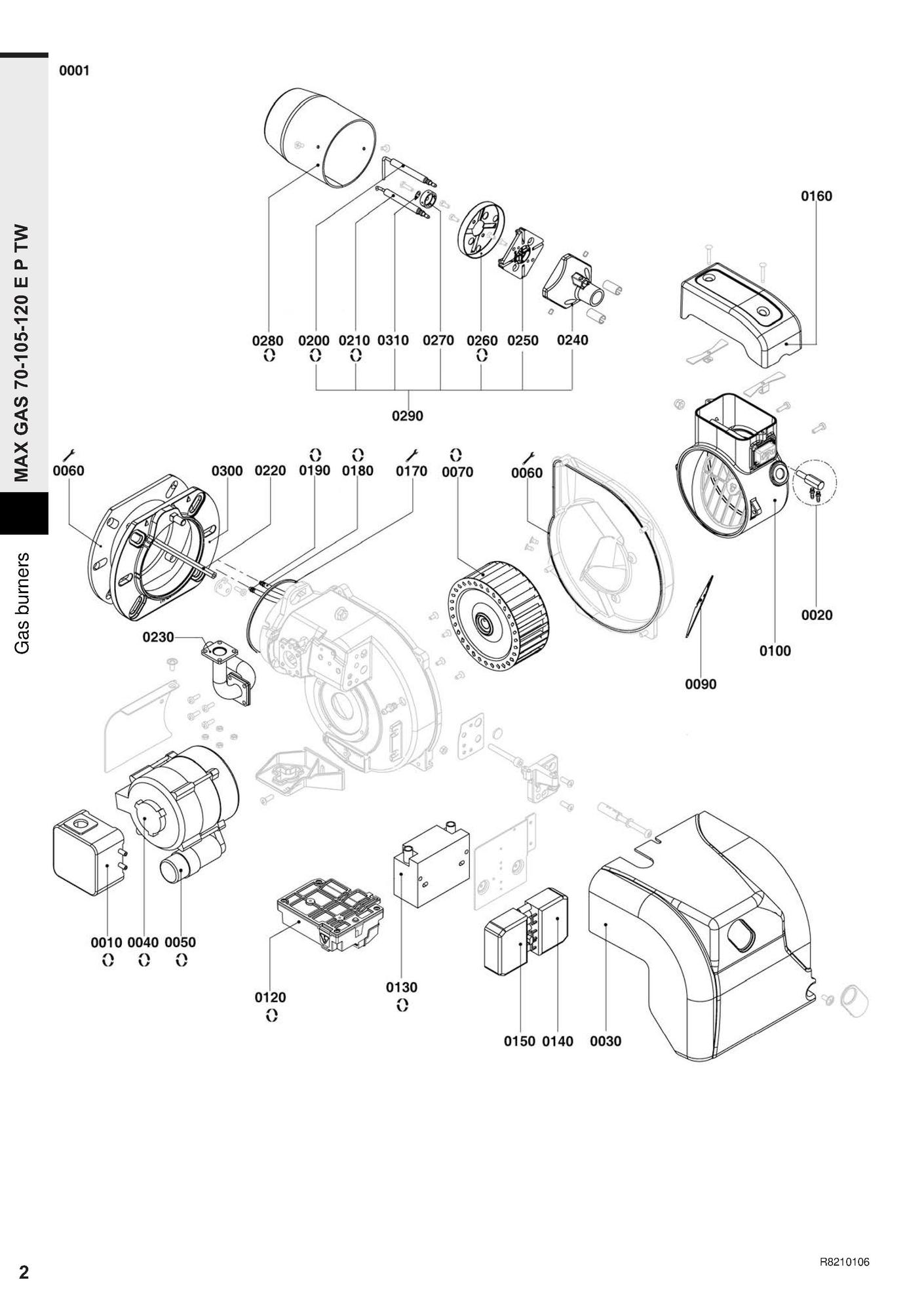 MAX GAS 70-105-120 E P TW

Gas burners

0001

0160

0280 0200 0210 0310 0270 0260 0250 0240

0290

0060 0300 0220 0190 0180 0170 0070 0060

0020

0100

0090

0230

0010 0040 0050

0120

0130

0150 0140 0030

2

R8210106